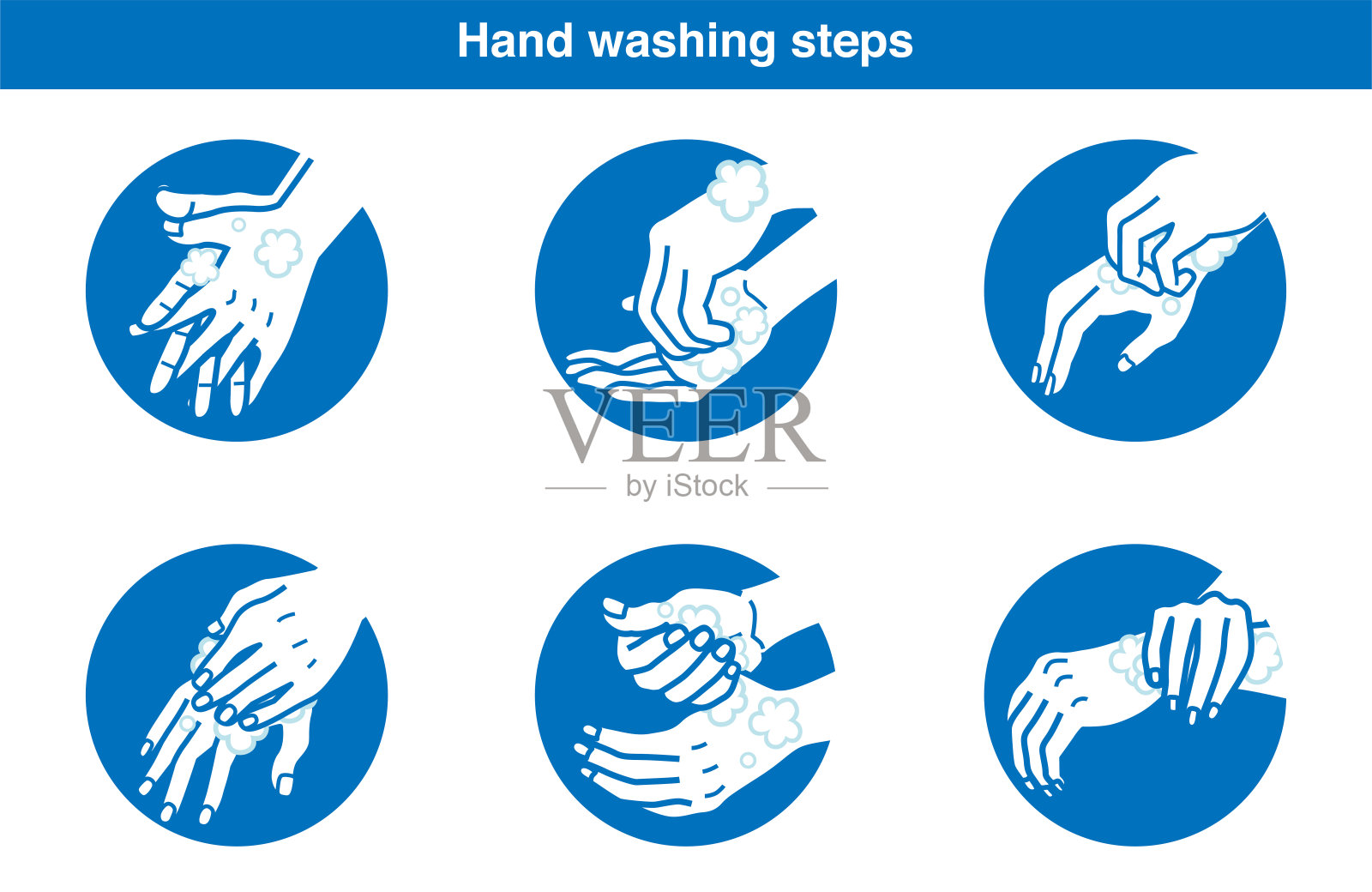 Hand washing steps

VEER
by iStock