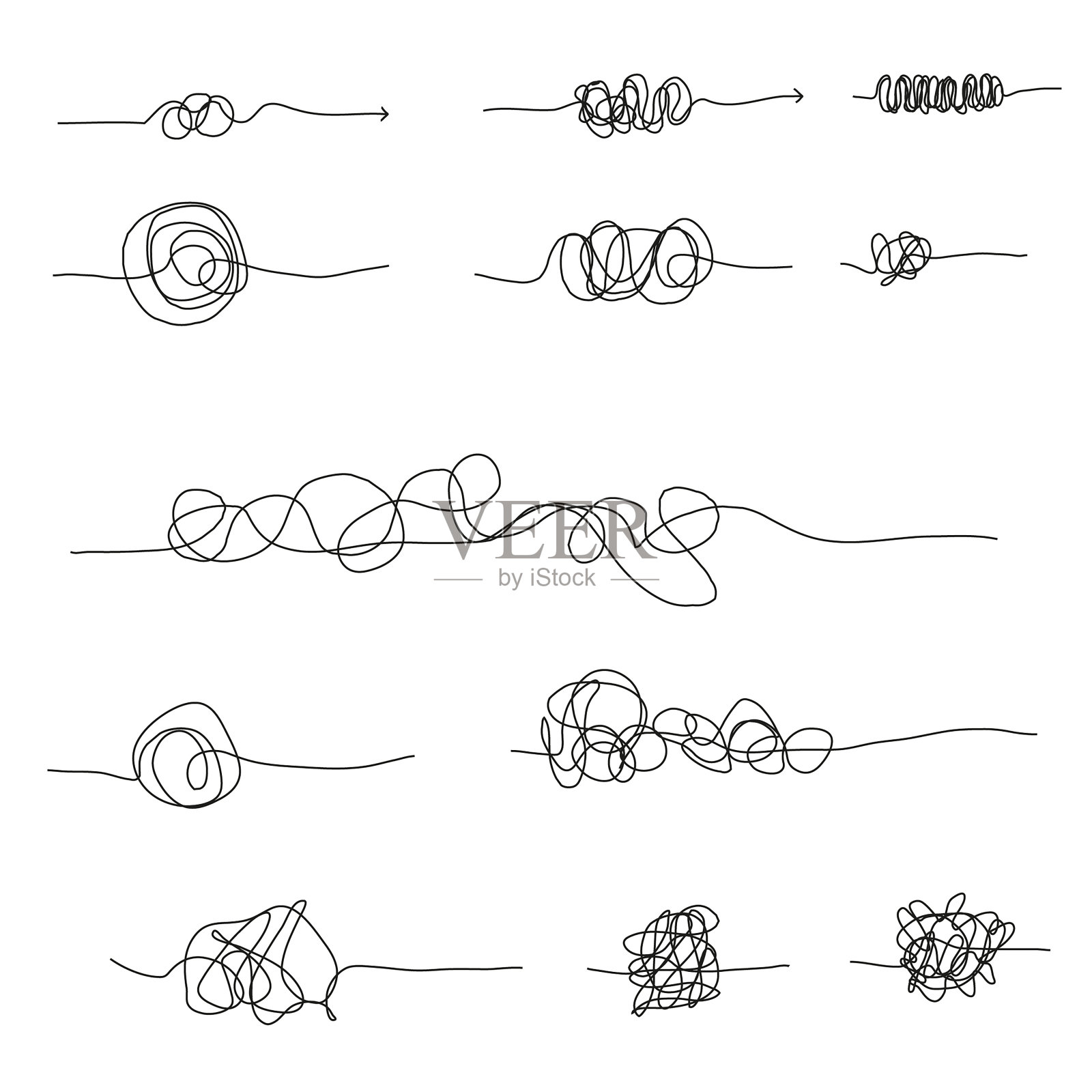 VEER
by iStock