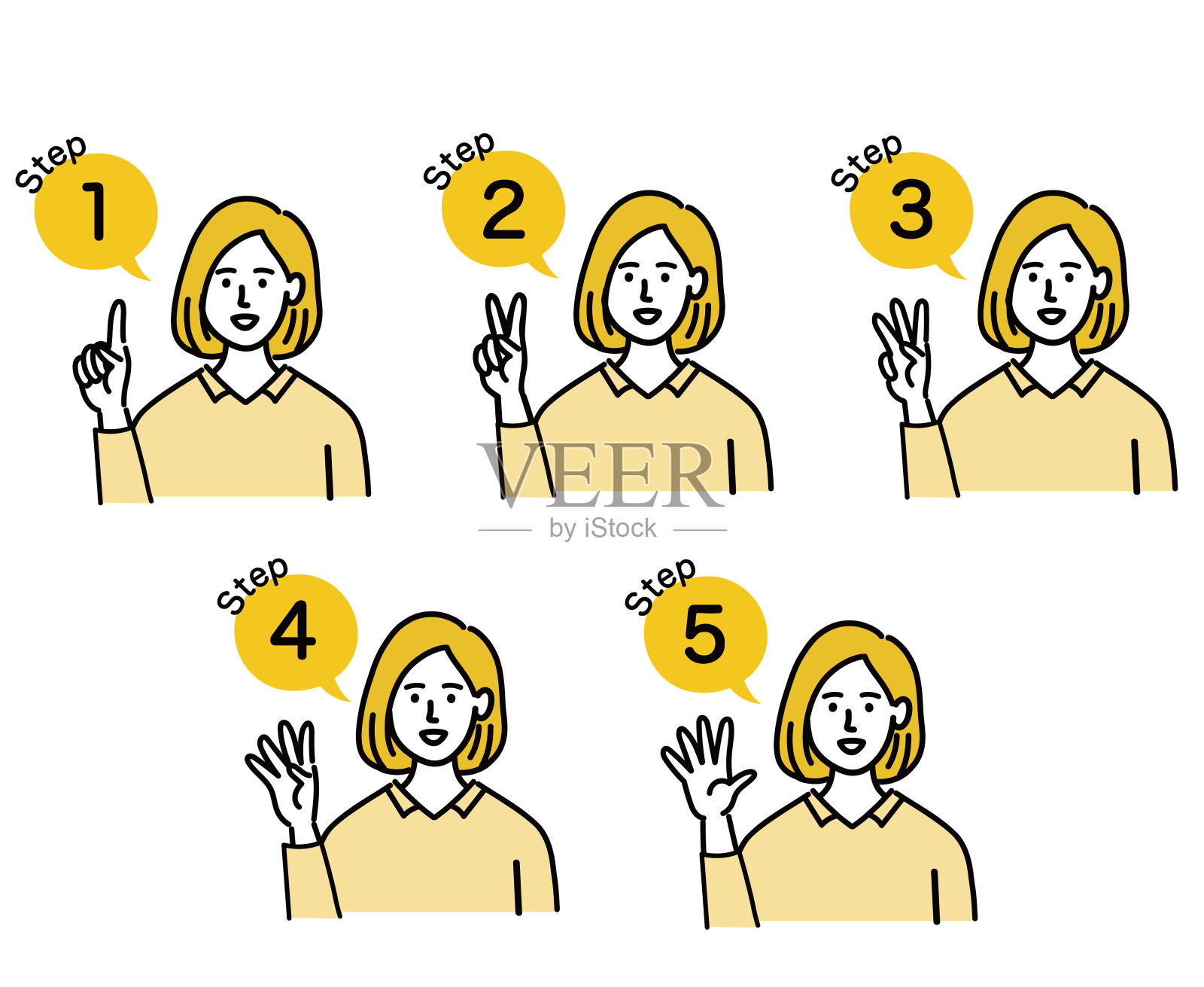 Step 1

Step 2

Step 3

VEER
by iStock

Step 4

Step 5