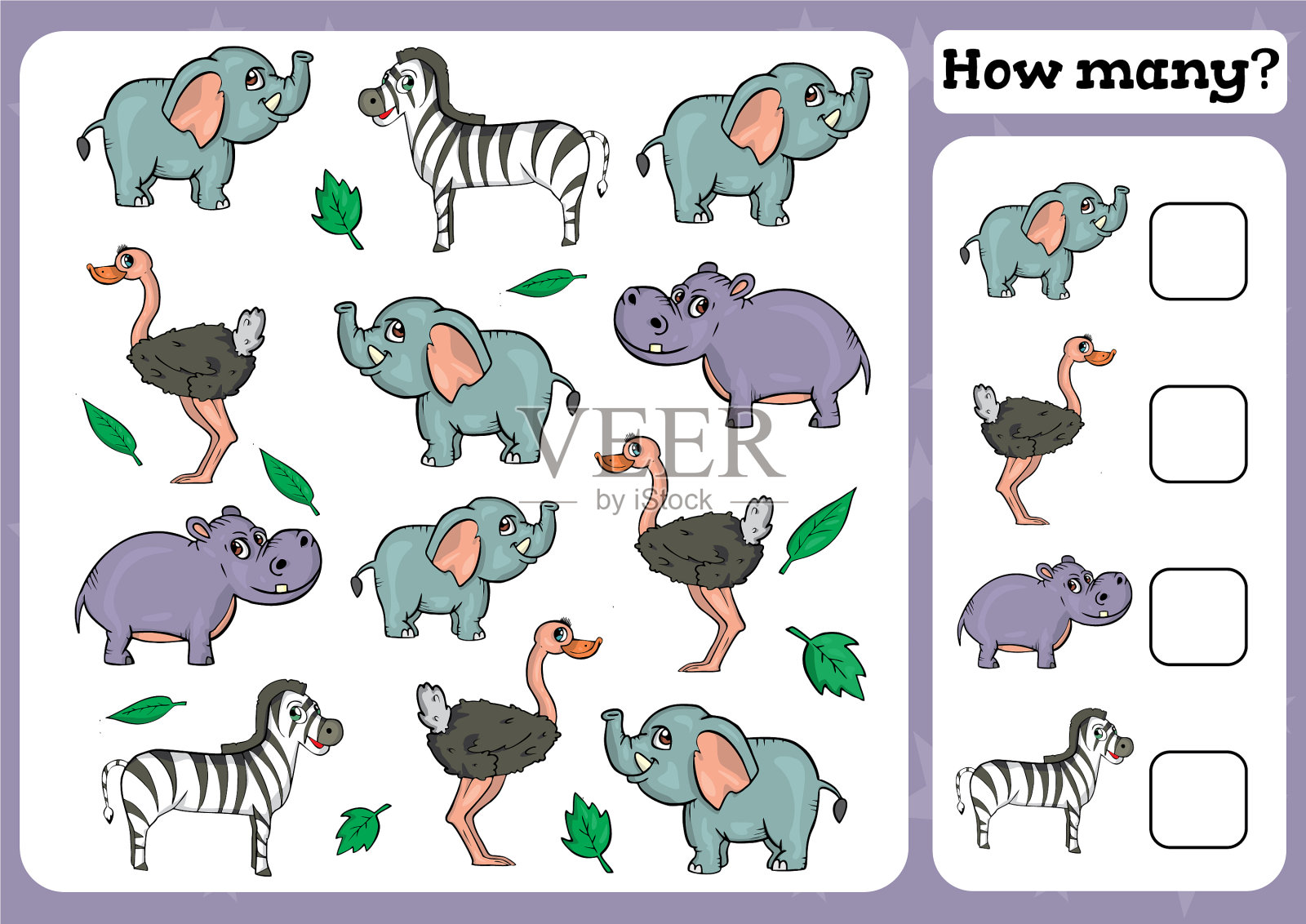 How many?

VEER
by iStock