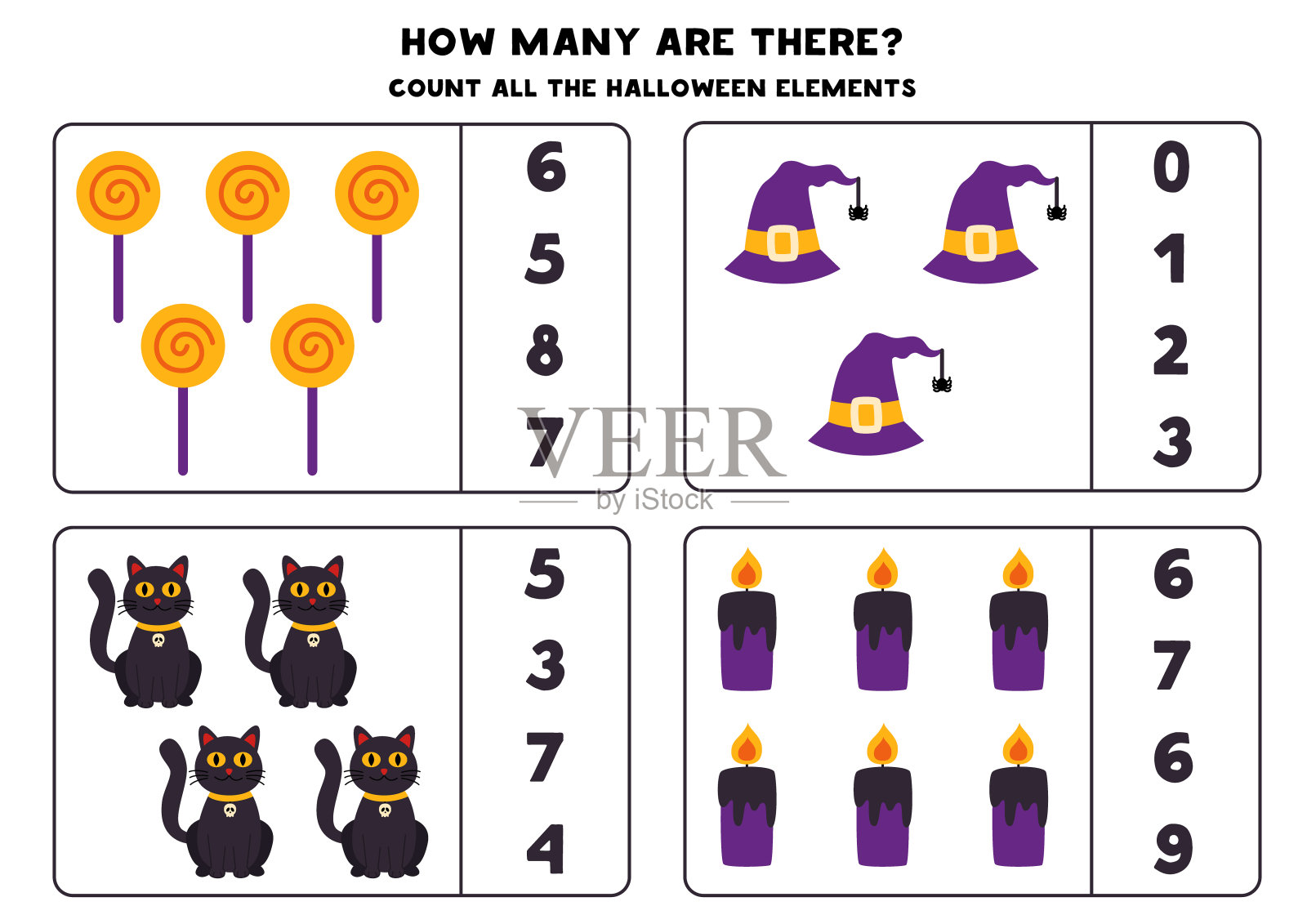 HOW MANY ARE THERE?
COUNT ALL THE HALLOWEEN ELEMENTS

6
5
8
7

0
1
2
3

VEER
by iStock

5
3
7
4

6
7
6
9