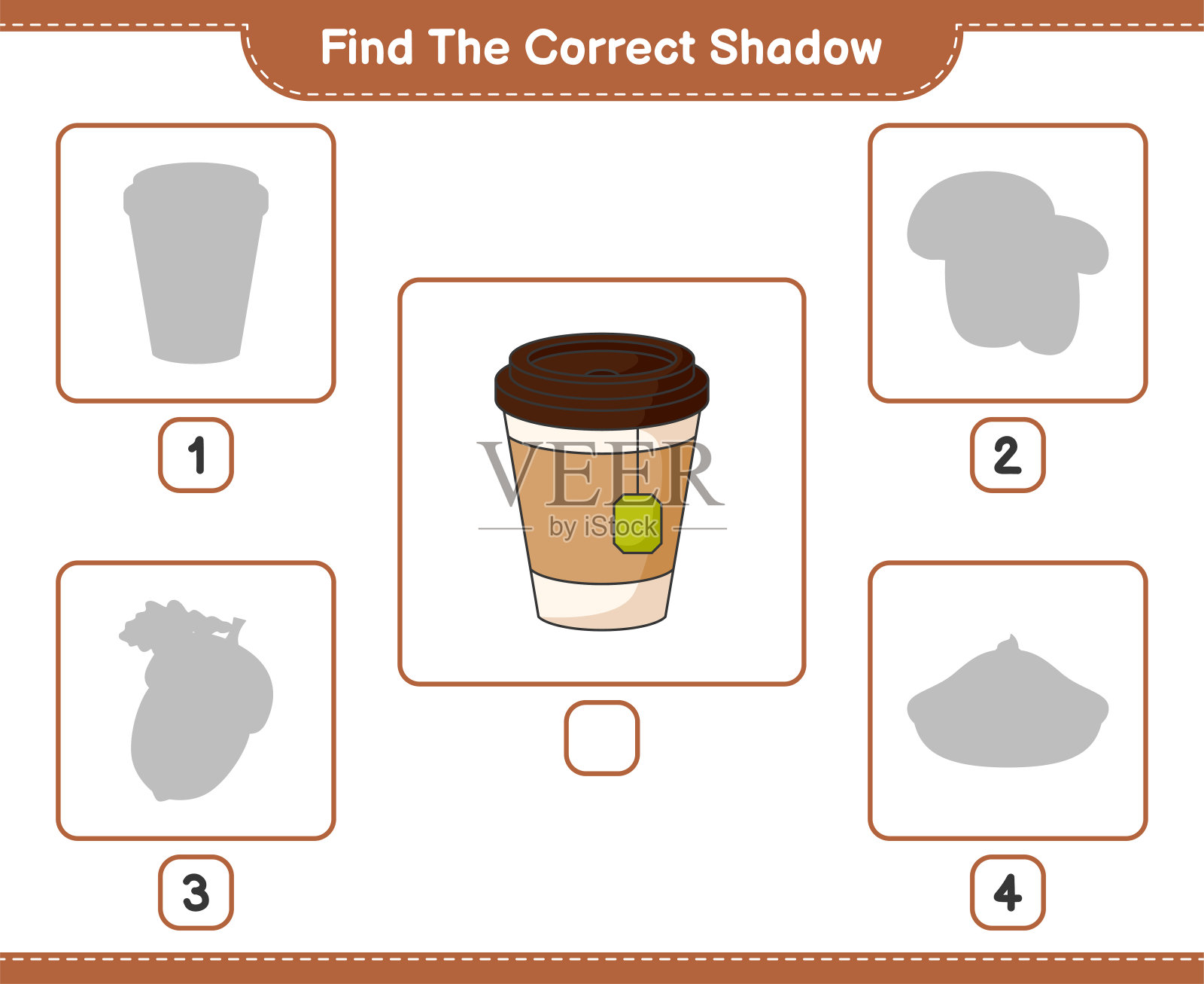 Find The Correct Shadow

1

2

VEER
by iStock

3

4