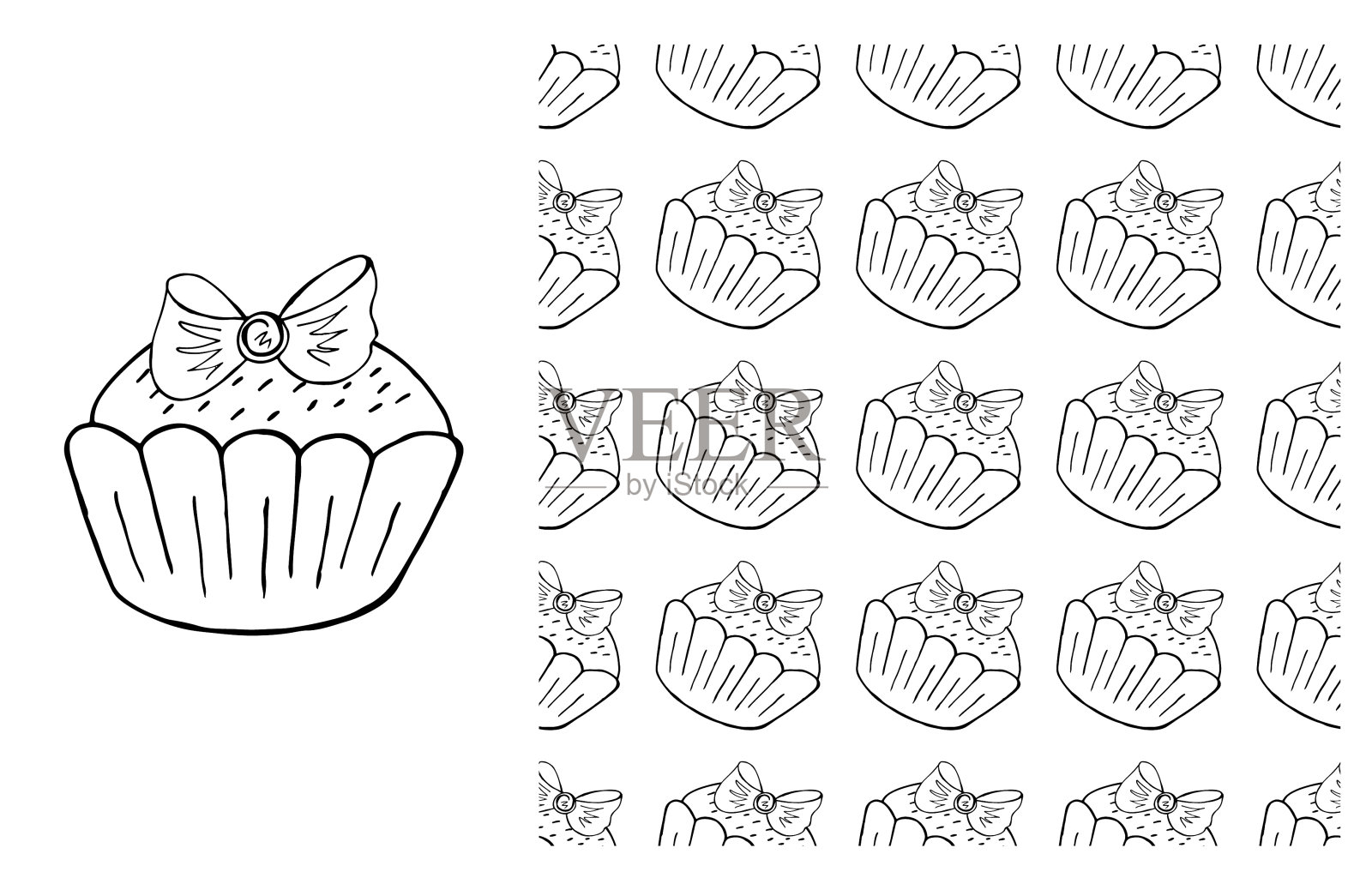 VEER
by iStock