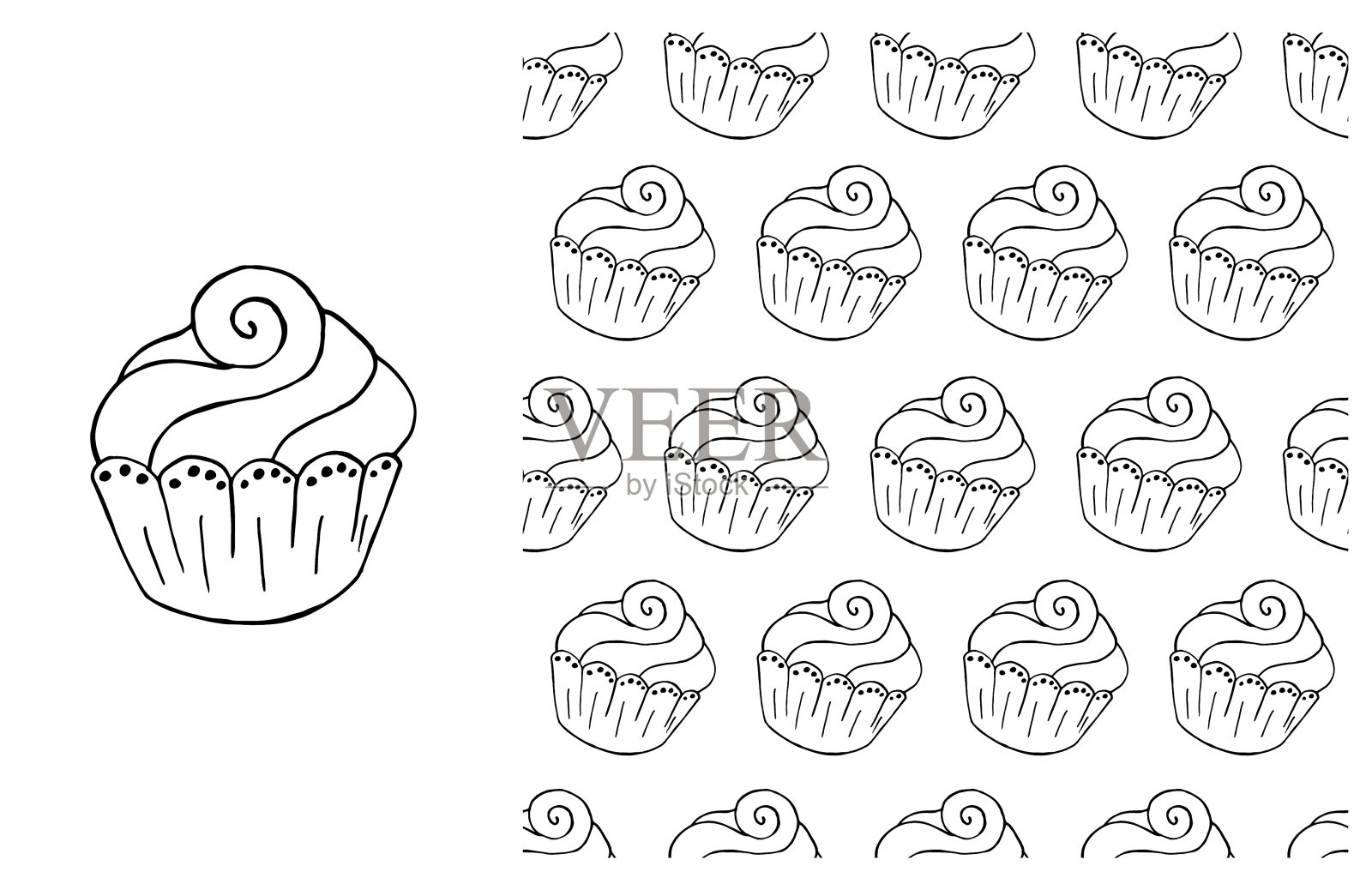 VEER
by iStock