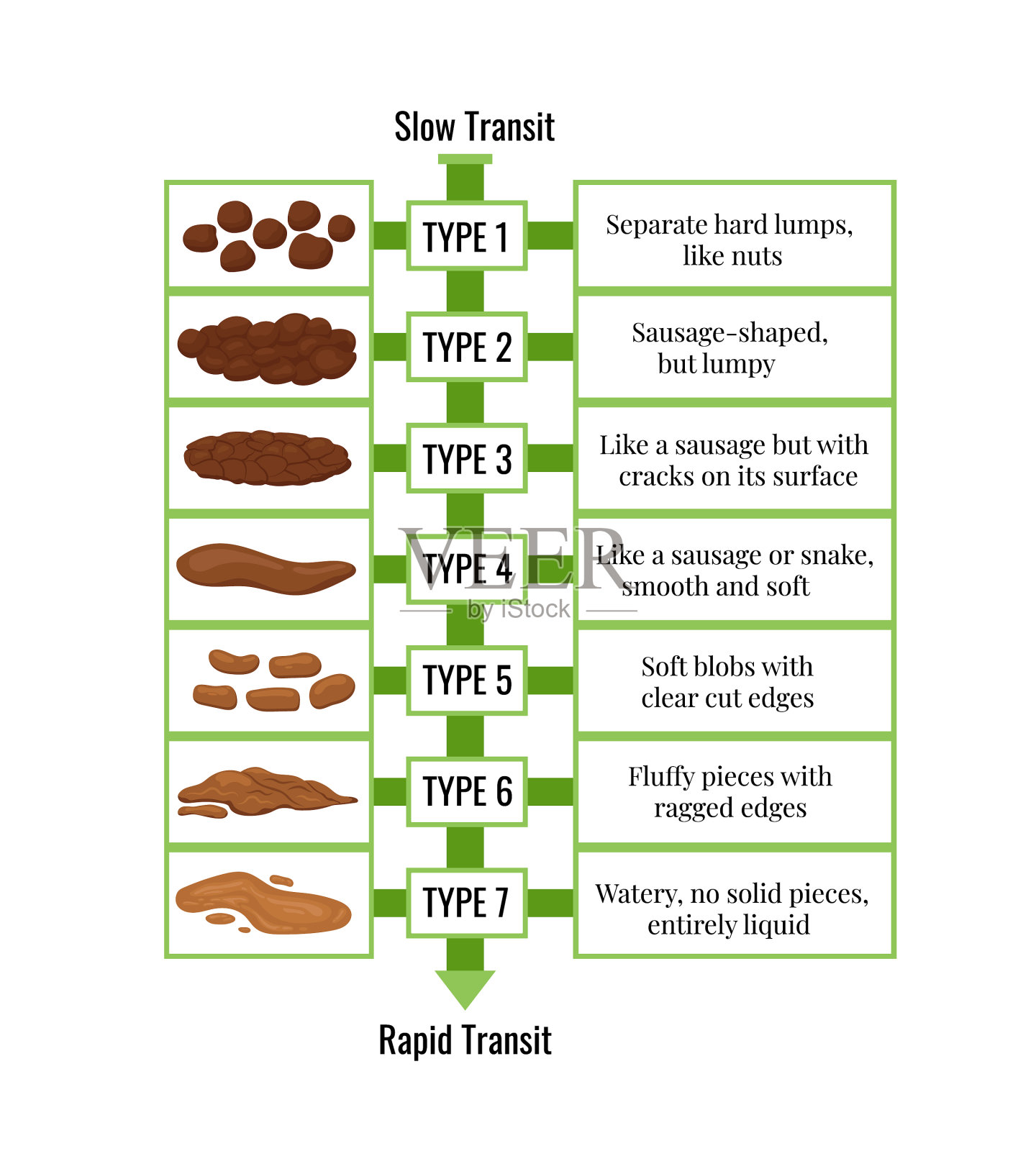 Slow Transit

TYPE 1
Separate hard lumps, like nuts

TYPE 2
Sausage-shaped, but lumpy

TYPE 3
Like a sausage but with cracks on its surface

TYPE 4
Like a sausage or snake, smooth and soft

VEER
by iStock

TYPE 5
Soft blobs with clear cut edges

TYPE 6
Fluffy pieces with ragged edges

TYPE 7
Watery, no solid pieces, entirely liquid

Rapid Transit