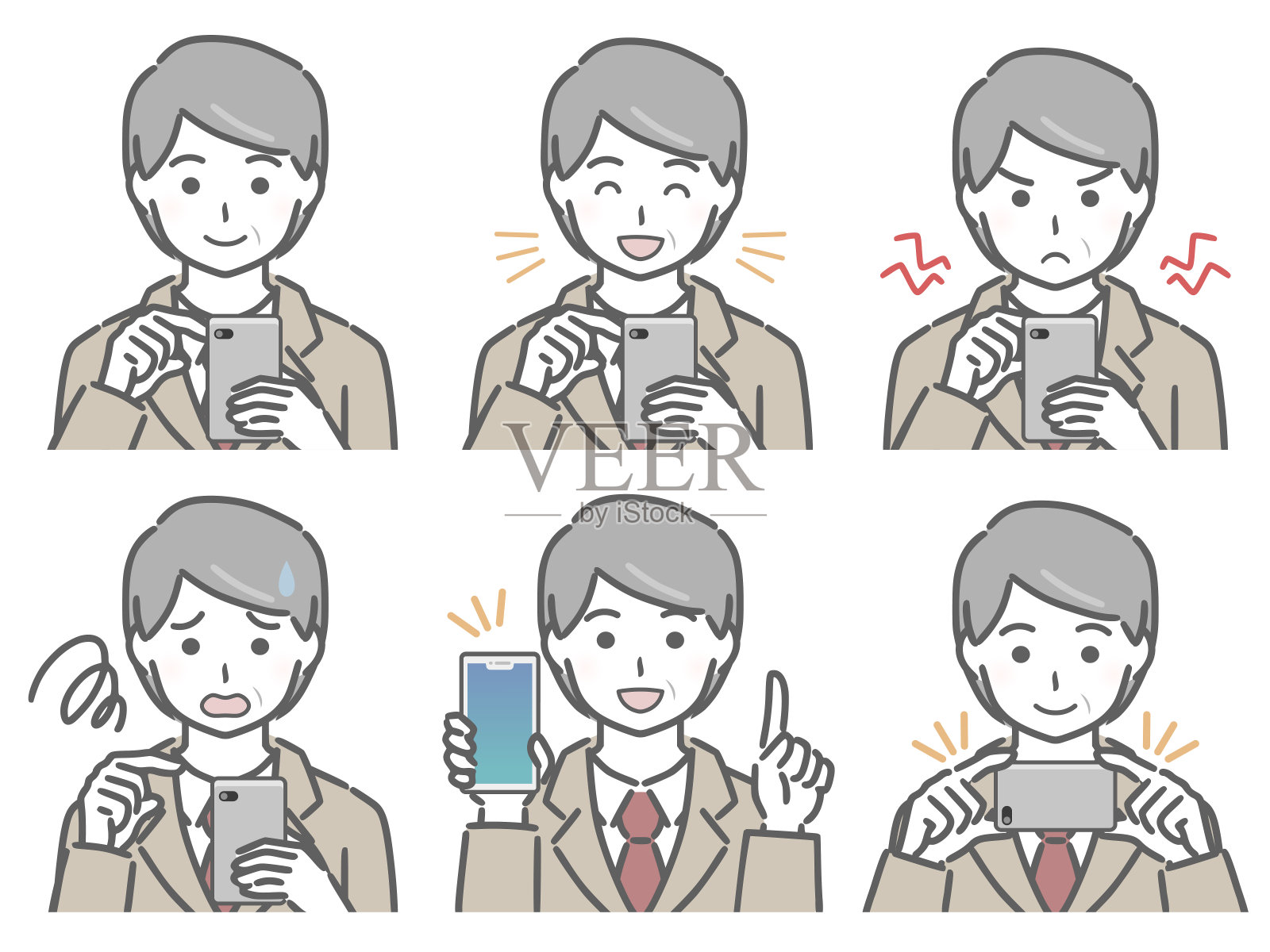 VEER
by iStock