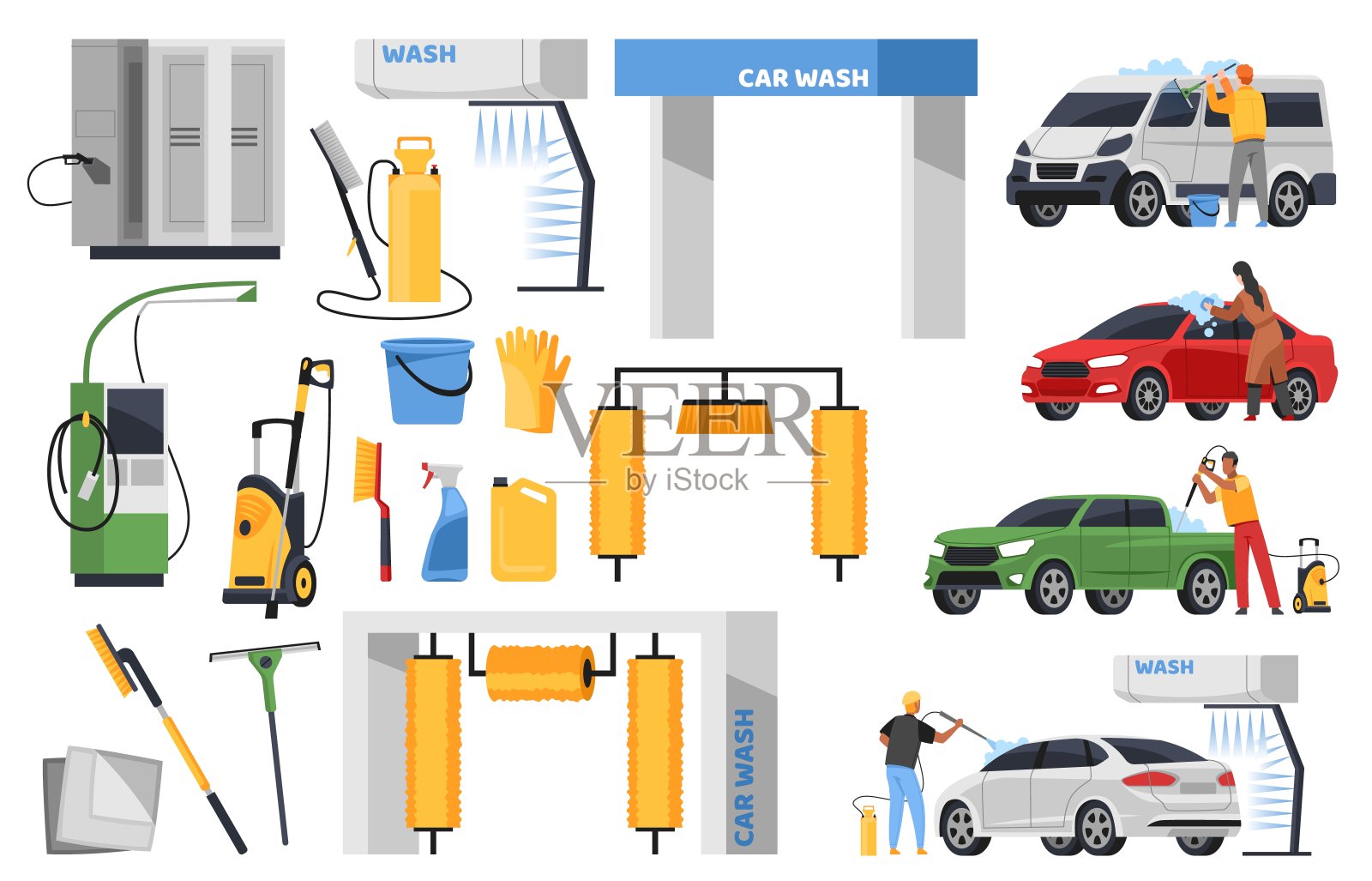 WASH

CAR WASH

VEER
by iStock

CAR WASH

WASH