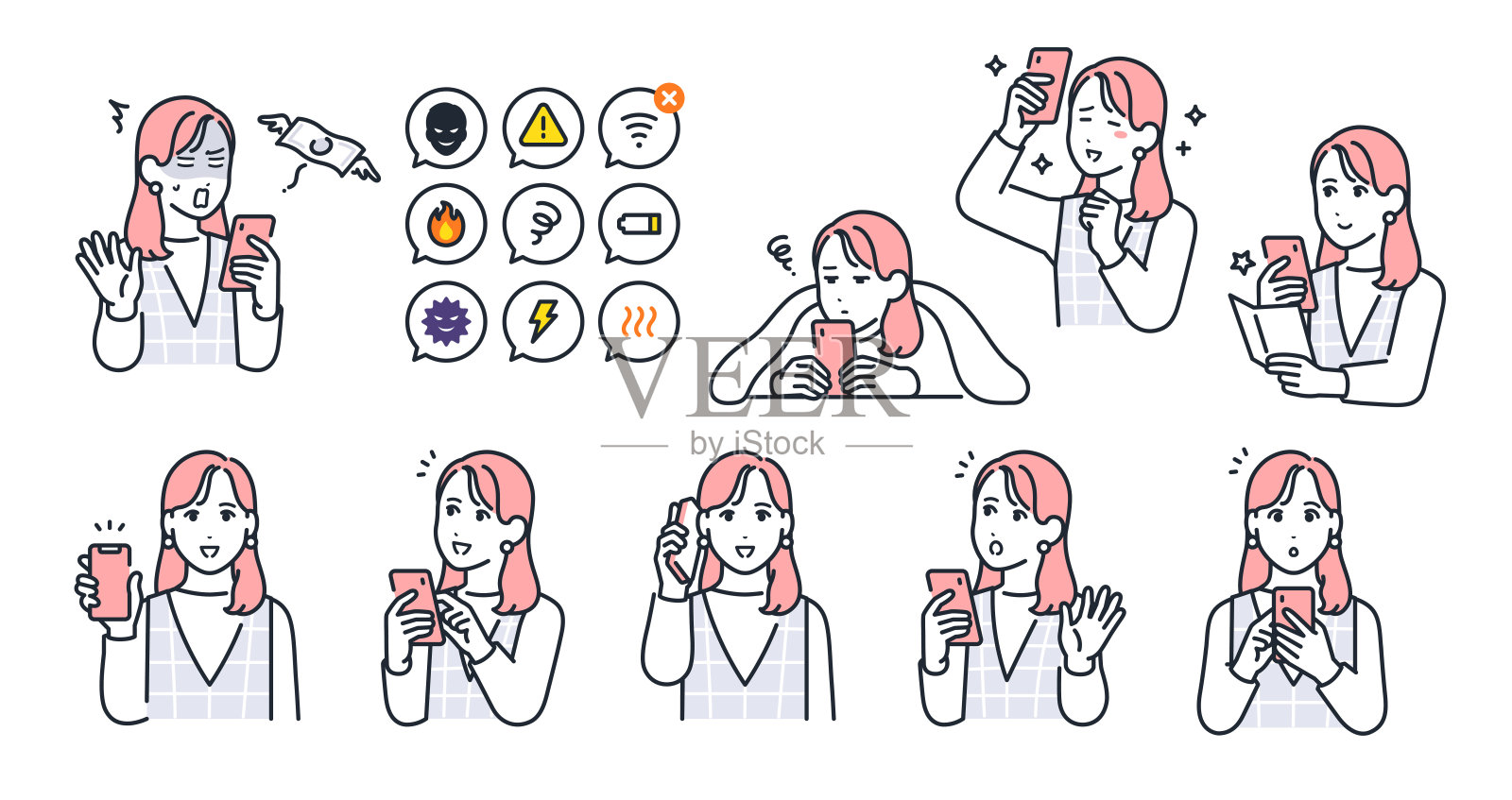 VEER
by iStock