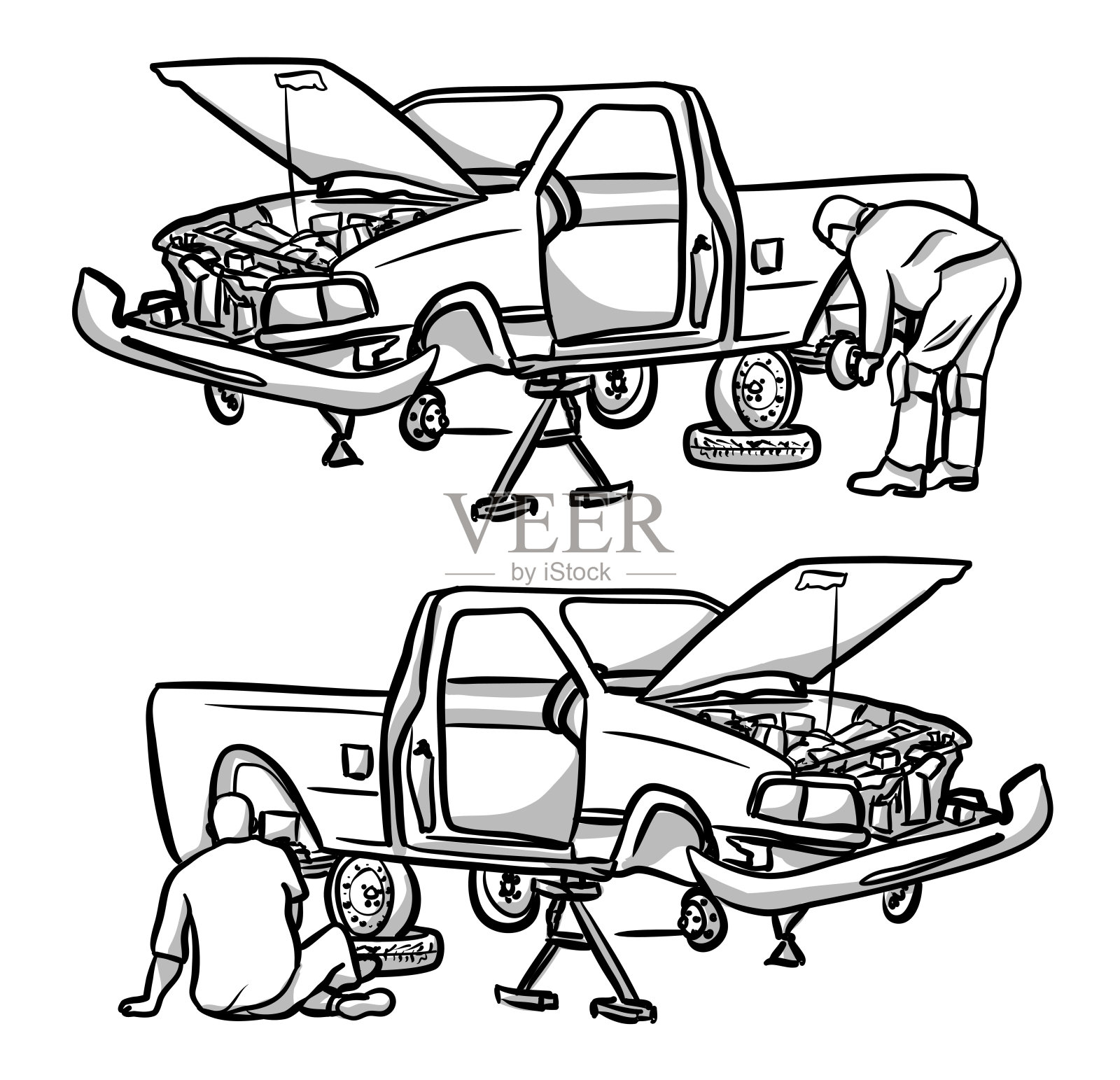 VEER
by iStock