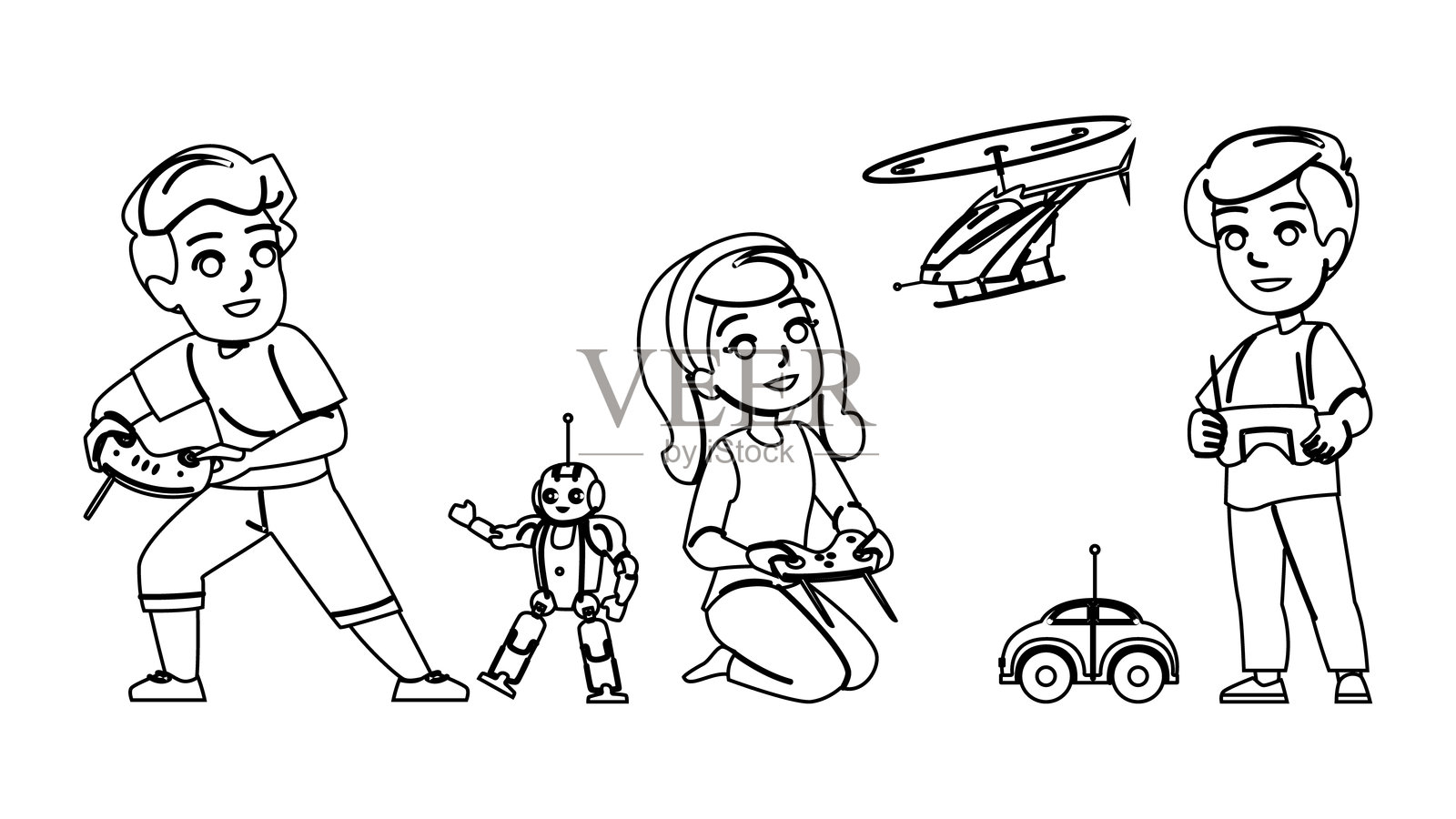 VEER
by iStock