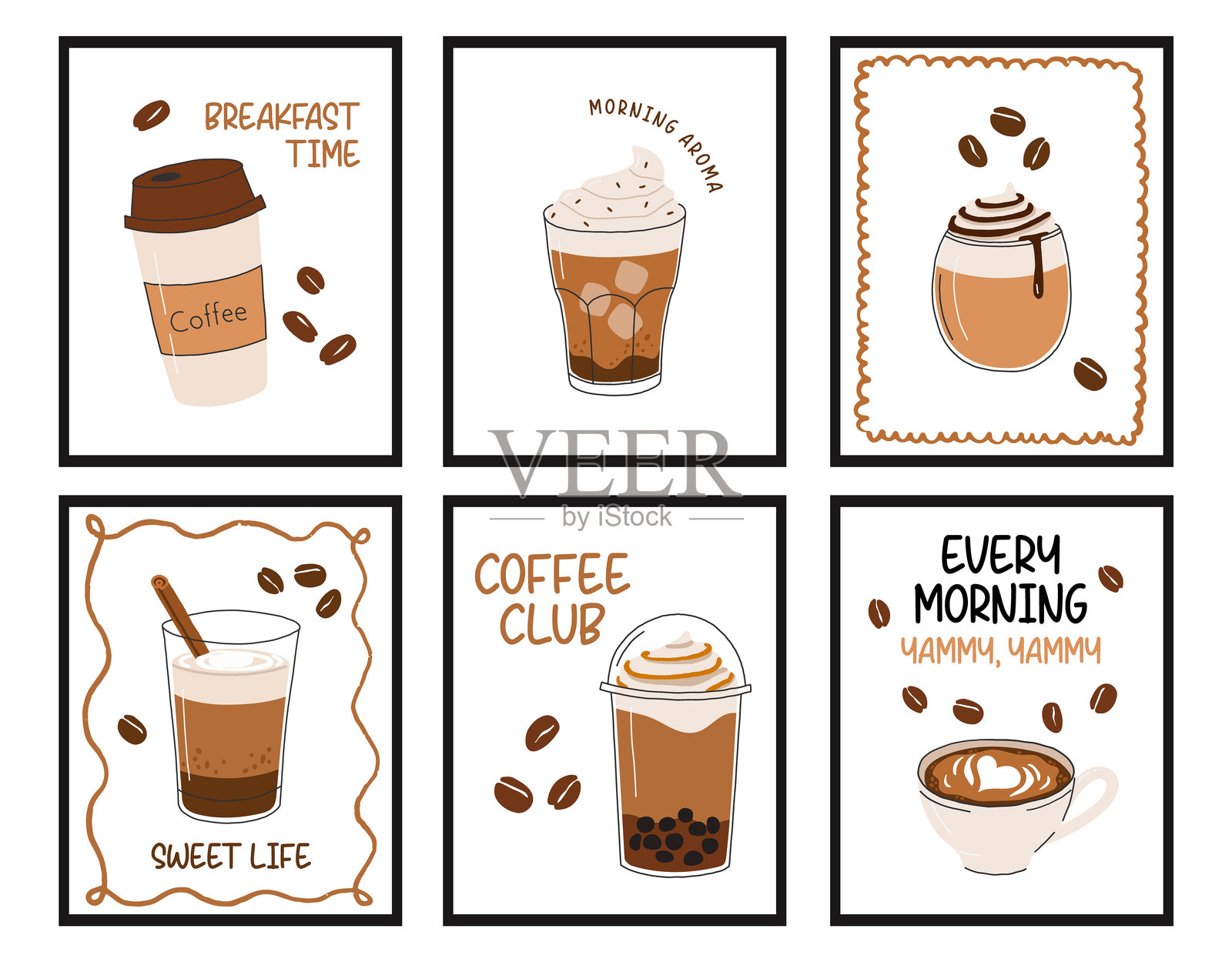 BREAKFAST TIME

Coffee

MORNING AROMA

VEER
by iStock

SWEET LIFE

COFFEE CLUB

EVERY MORNING
YAMMY, YAMMY