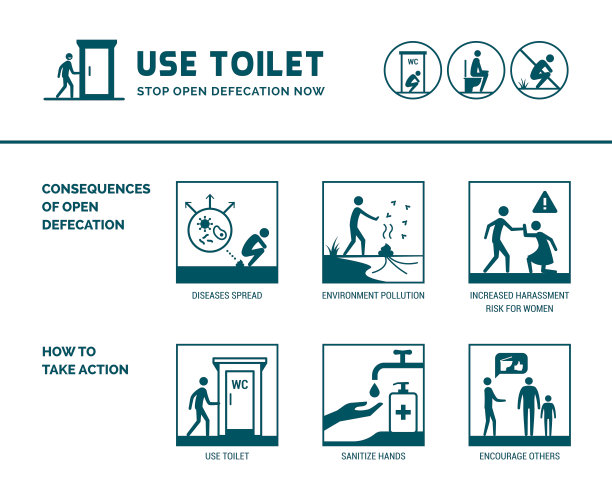 USE TOILET
STOP OPEN DEFECATION NOW

WC

CONSEQUENCES OF OPEN DEFECATION

DISEASES SPREAD

ENVIRONMENT POLLUTION

INCREASED HARASSMENT RISK FOR WOMEN

HOW TO TAKE ACTION

WC

USE TOILET

SANITIZE HANDS

ENCOURAGE OTHERS