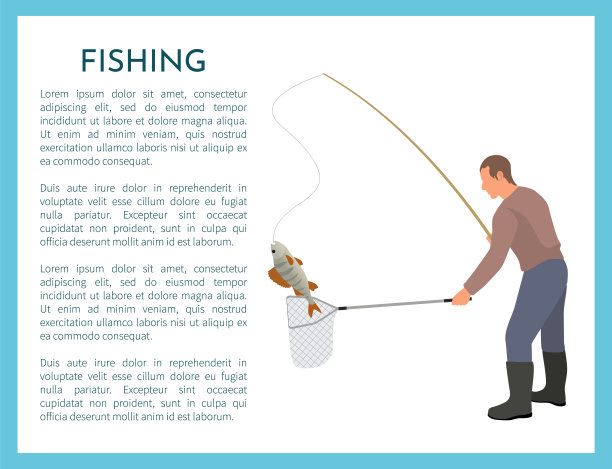 FISHING

Lorem ipsum dolor sit amet, consectetur adipiscing elit, sed do eiusmod tempor incididunt ut labore et dolore magna aliqua. Ut enim ad minim veniam, quis nostrud exercitation ullamco laboris nisi ut aliquip ex ea commodo consequat.

Duis aute irure dolor in reprehenderit in voluptate velit esse cillum dolore eu fugiat nulla pariatur. Excepteur sint occaecat cupidatat non proident, sunt in culpa qui officia deserunt mollit anim id est laborum.

Lorem ipsum dolor sit amet, consectetur adipiscing elit, sed do eiusmod tempor incididunt ut labore et dolore magna aliqua. Ut enim ad minim veniam, quis nostrud exercitation ullamco laboris nisi ut aliquip ex ea commodo consequat.

Duis aute irure dolor in reprehenderit in voluptate velit esse cillum dolore eu fugiat nulla pariatur. Excepteur sint occaecat cupidatat non proident, sunt in culpa qui officia deserunt mollit anim id est laborum.