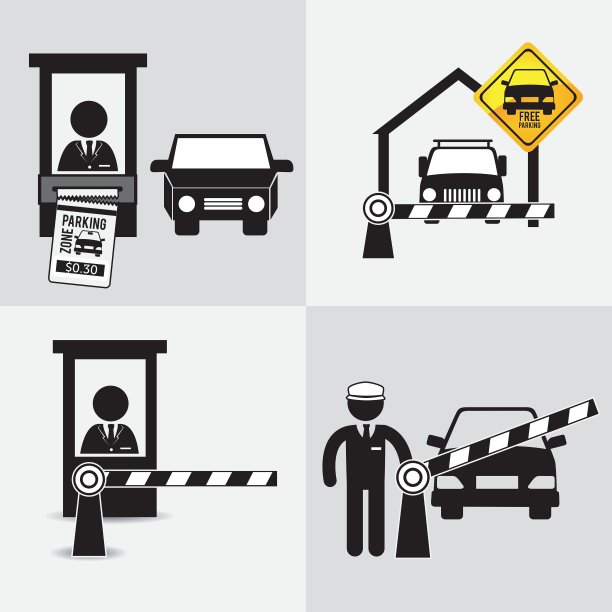 PARKING
ZONE
$0.30

FREE
PARKING