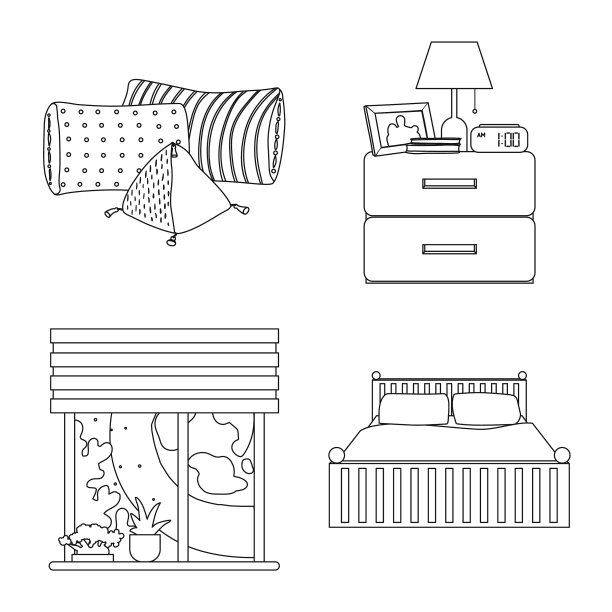 AM 1:00