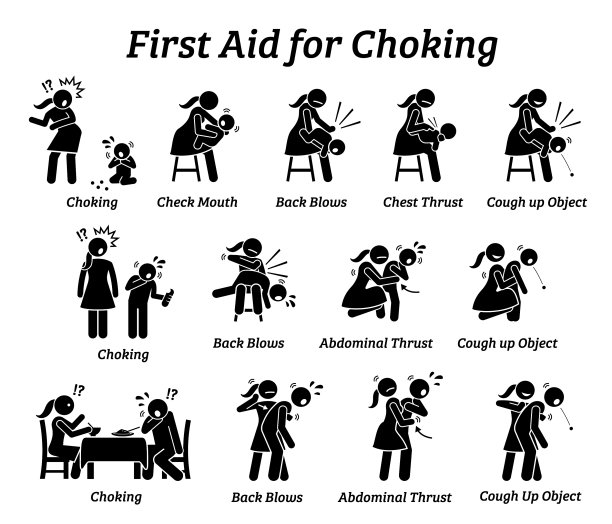 First Aid for Choking

!?

Choking

Check Mouth

Back Blows

Chest Thrust

Cough up Object

!?

Choking

Back Blows

Abdominal Thrust

Cough up Object

!?

!?

Choking

Back Blows

Abdominal Thrust

Cough Up Object