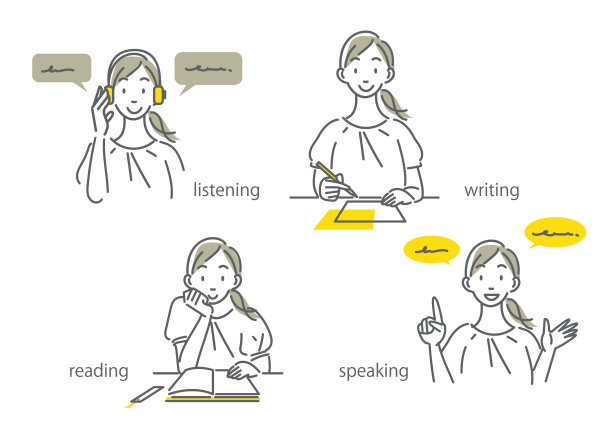 listening

writing

reading

speaking