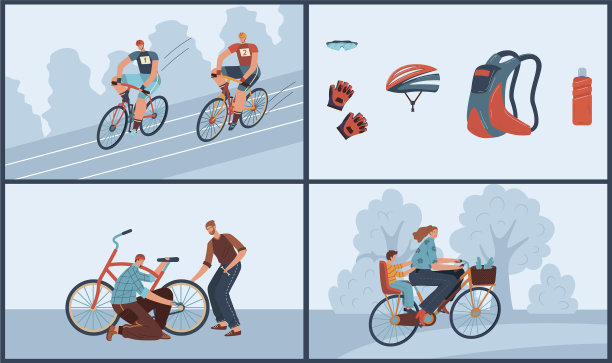 1

2