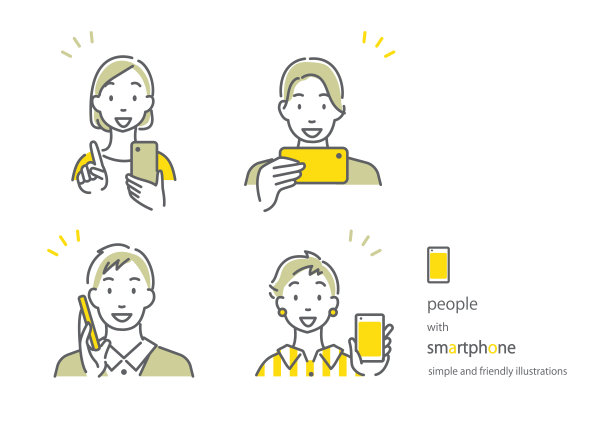 people
with
smartphone
simple and friendly illustrations