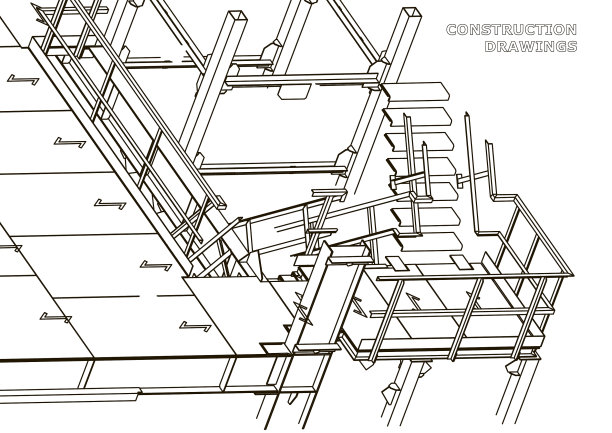 CONSTRUCTION
DRAWINGS