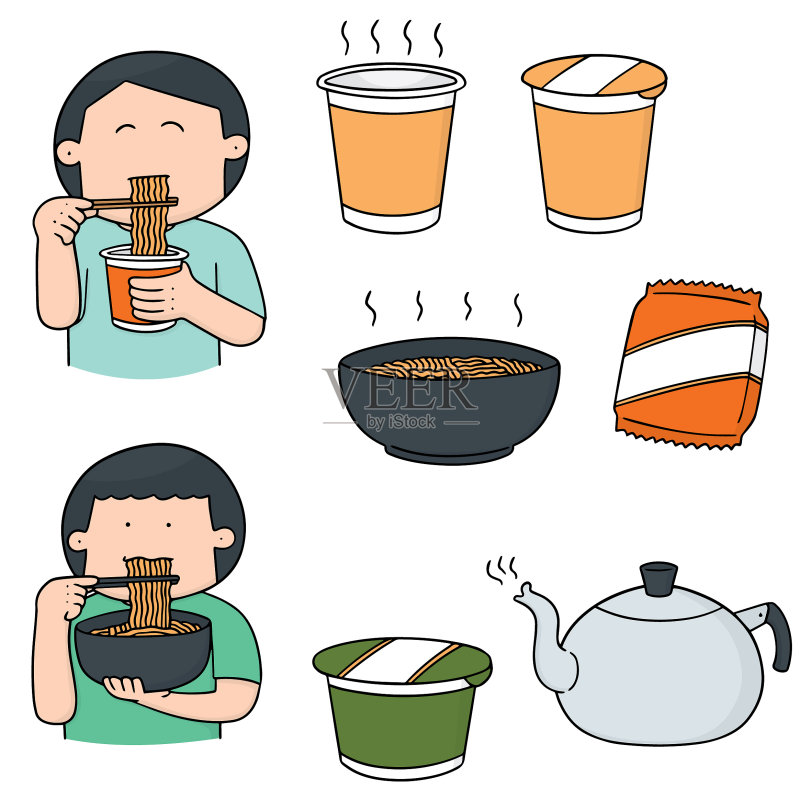 VEER
by iStock