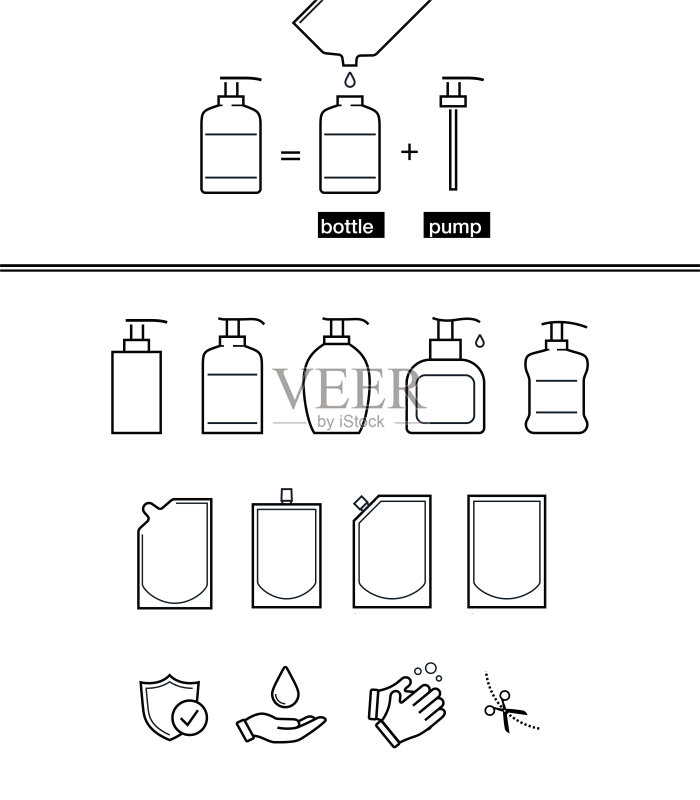 =
+
bottle
pump

VEER
by iStock