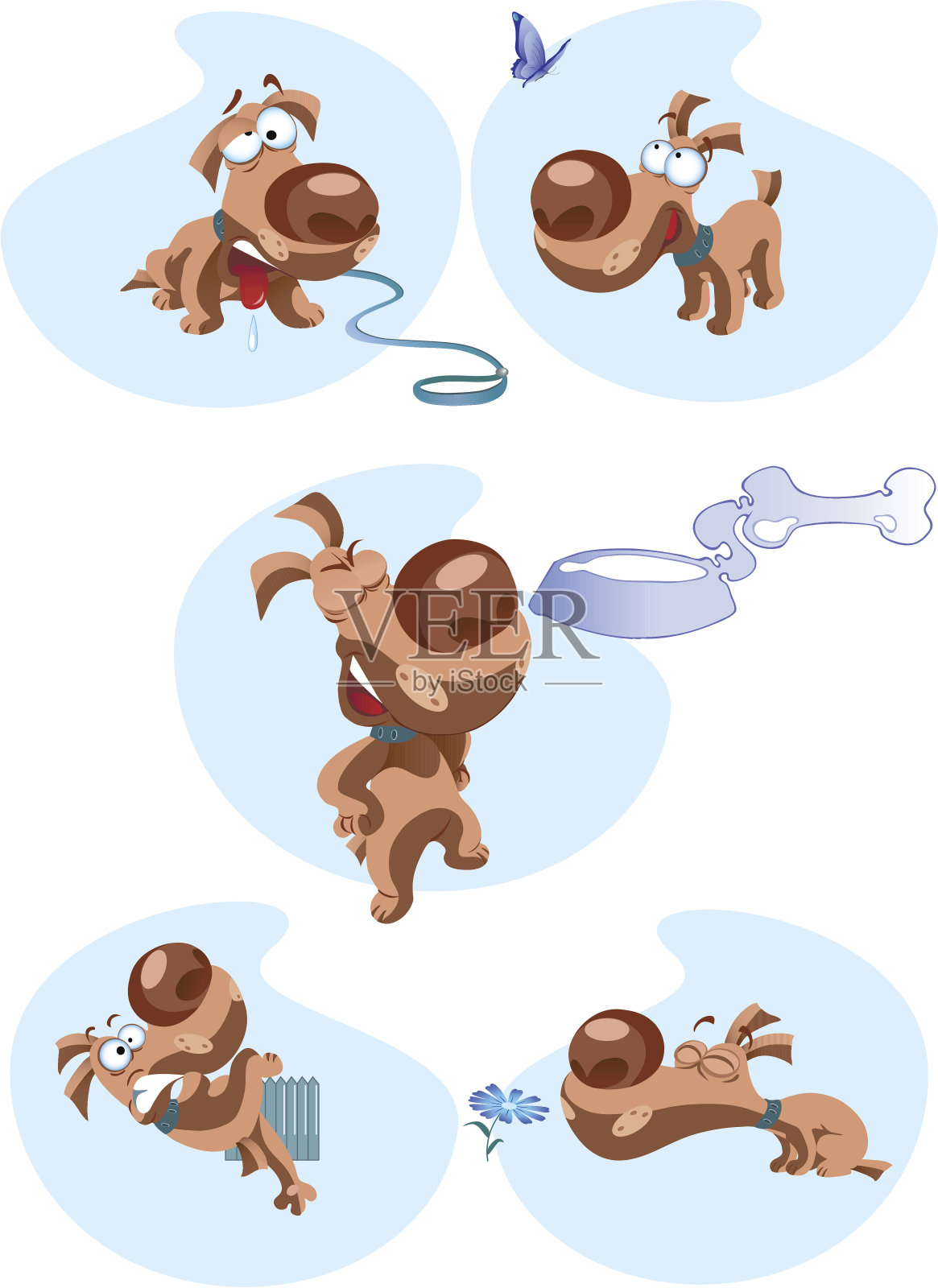 VEER
by iStock