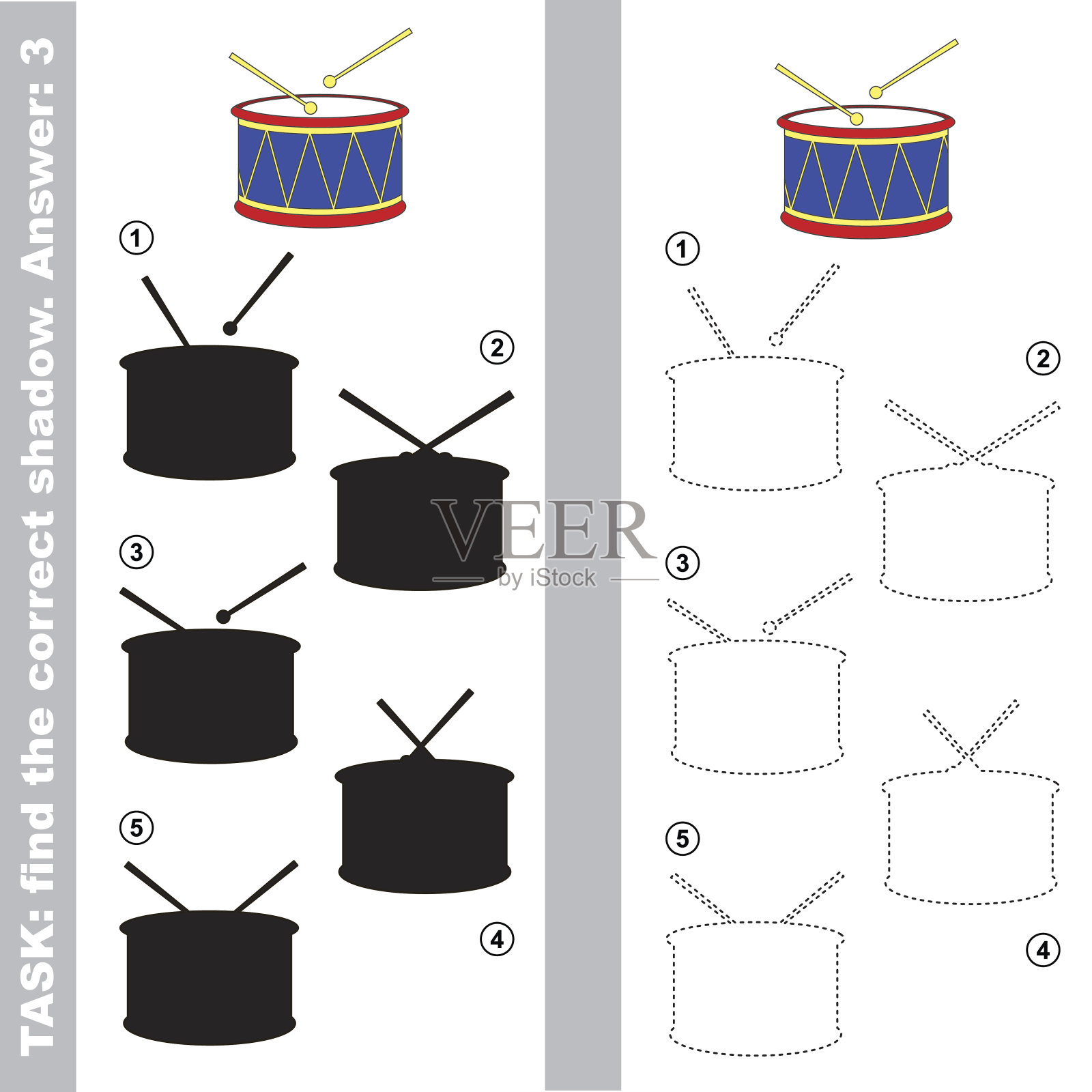 TASK: find the correct shadow. Answer: 3

1

2

3

4

5

VEER
by iStock

1

2

3

4

5