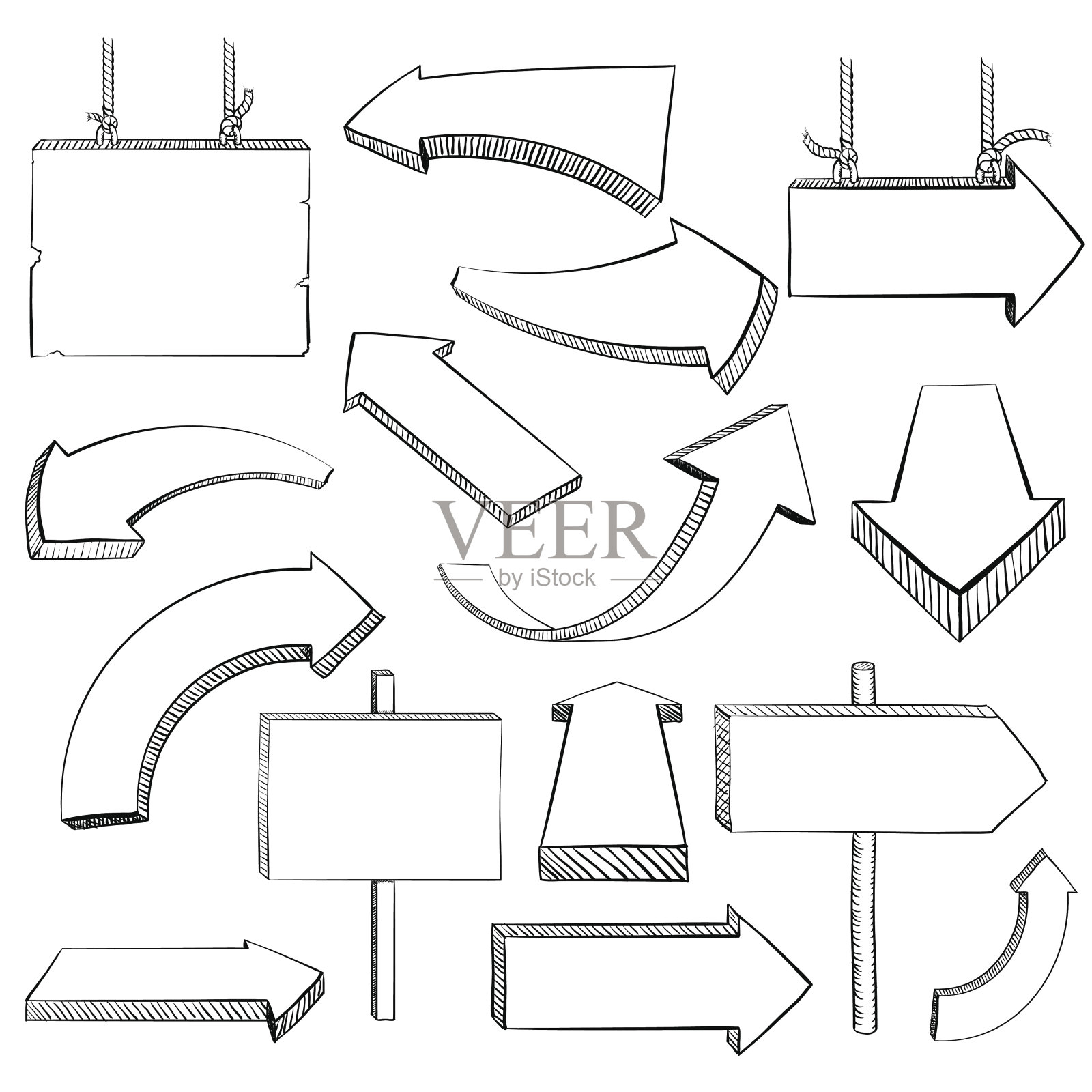 VEER
by iStock