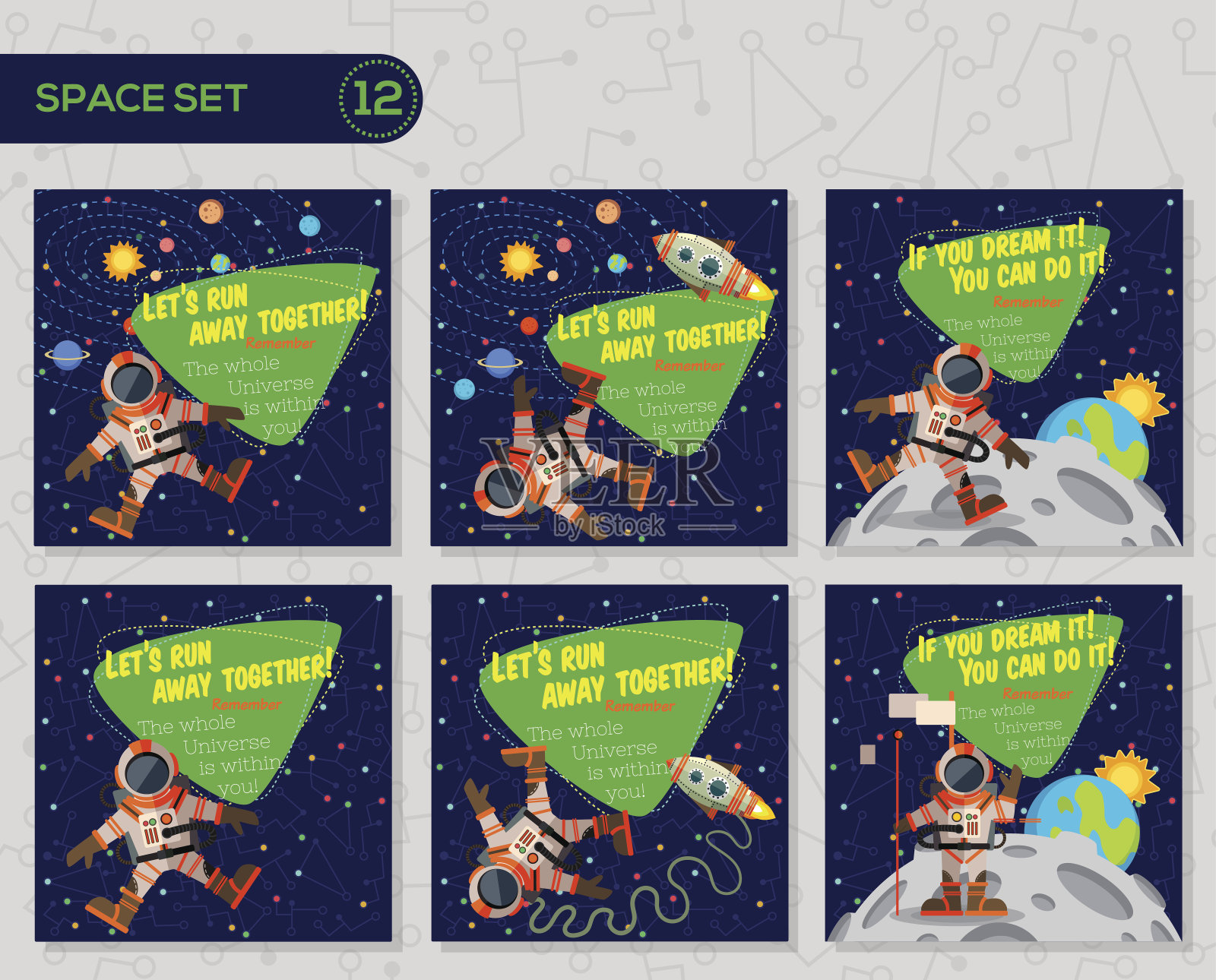 SPACE SET 12

LET'S RUN AWAY TOGETHER!
Remember
The whole Universe is within you!

LET'S RUN AWAY TOGETHER!
Remember
The whole Universe is within you!

VEER by iStock

IF YOU DREAM IT! YOU CAN DO IT!
Remember
The whole Universe is within you!

LET'S RUN AWAY TOGETHER!
Remember
The whole Universe is within you!

LET'S RUN AWAY TOGETHER!
Remember
The whole Universe is within you!

IF YOU DREAM IT! YOU CAN DO IT!
Remember
The whole Universe is within you!