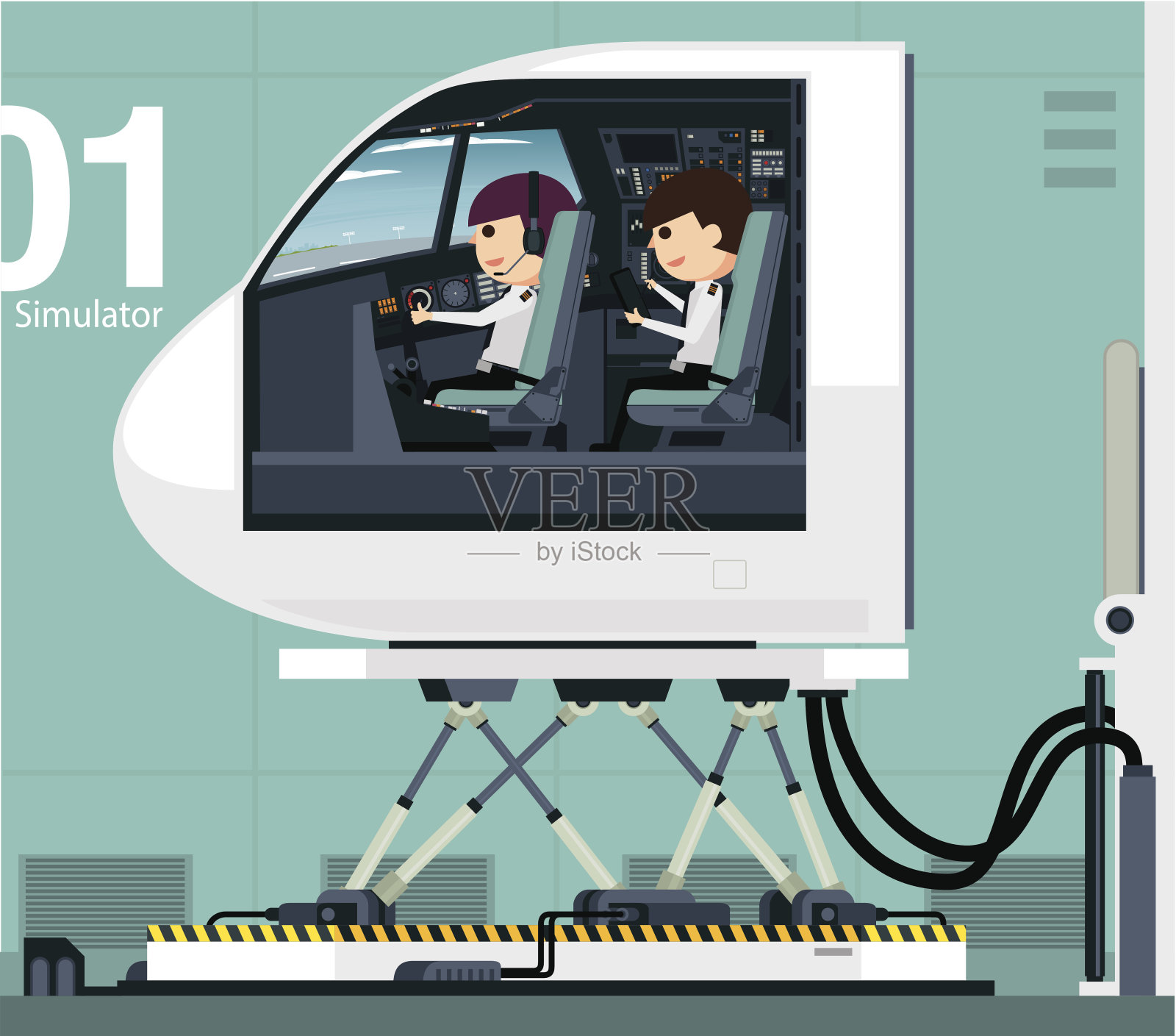 01
Simulator

VEER
by iStock