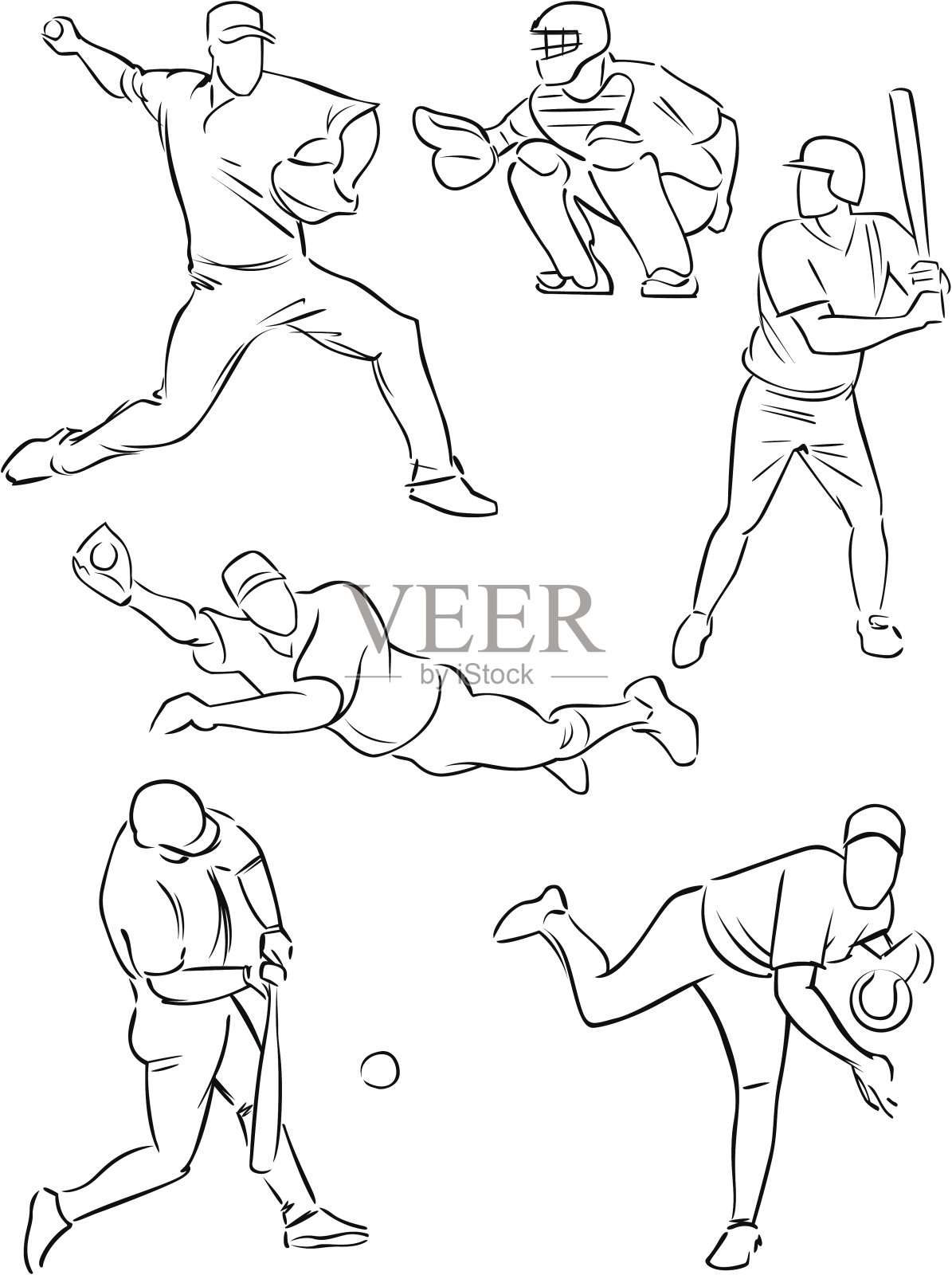 VEER
by iStock