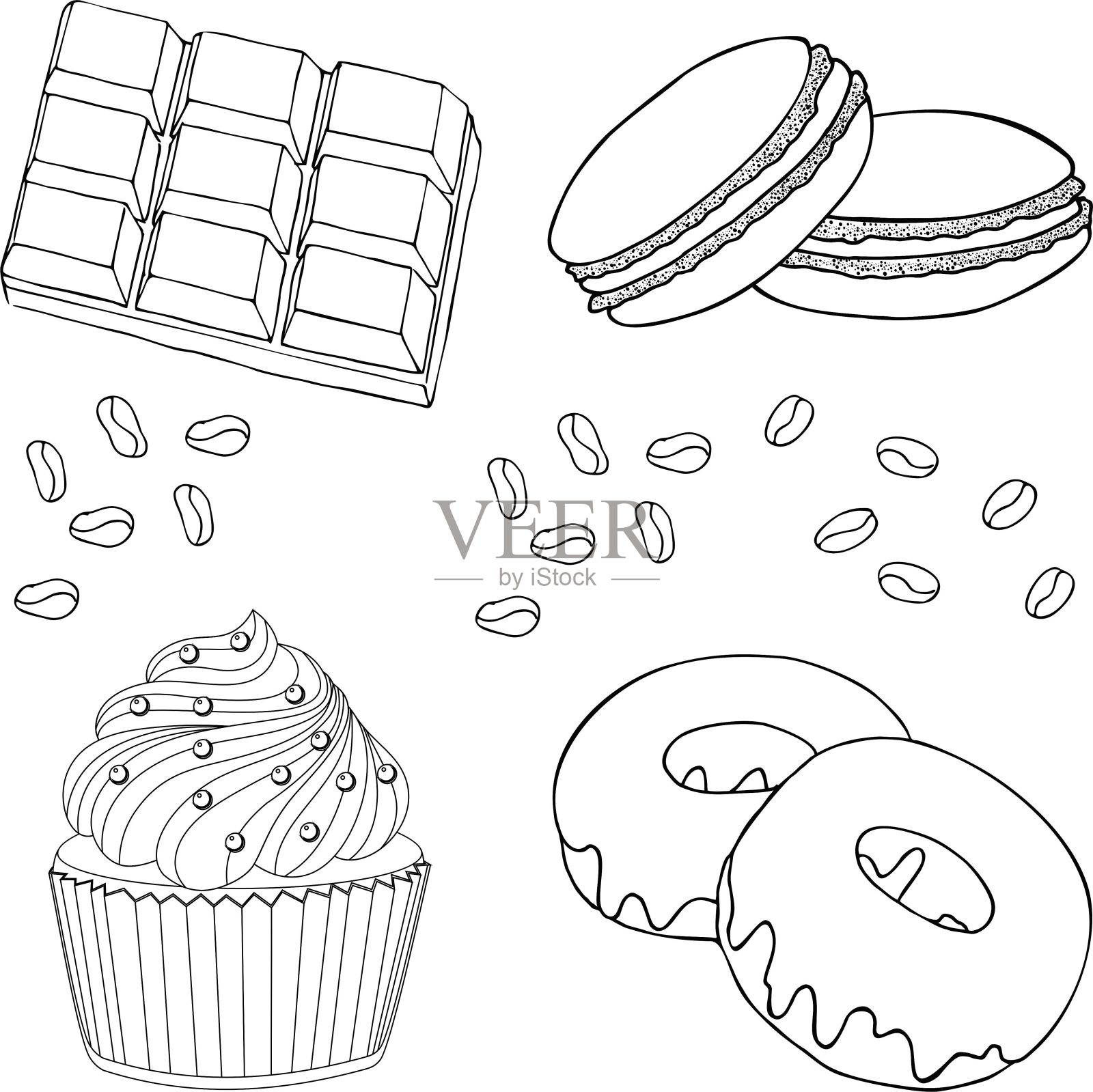 VEER
by iStock