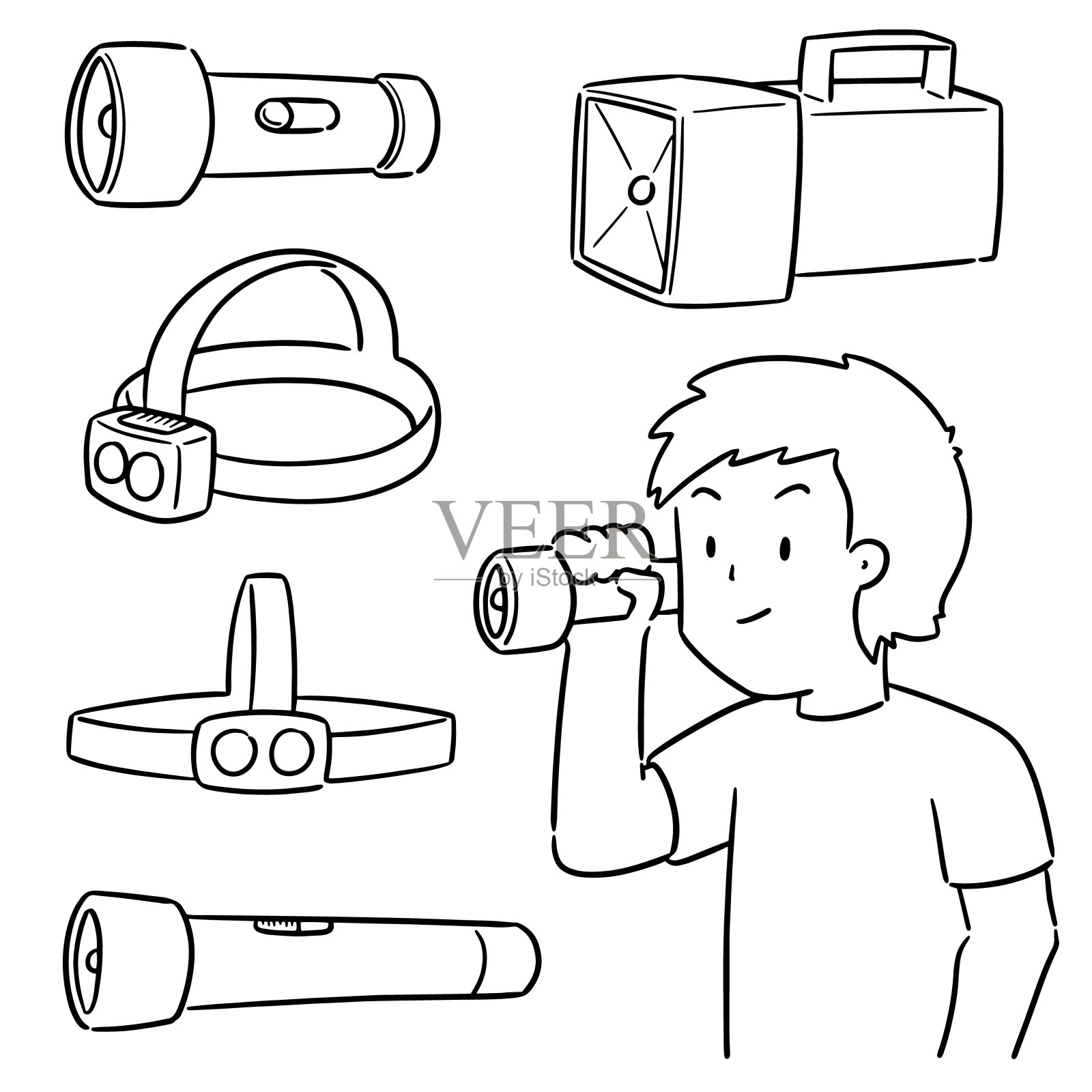 VEER
by iStock