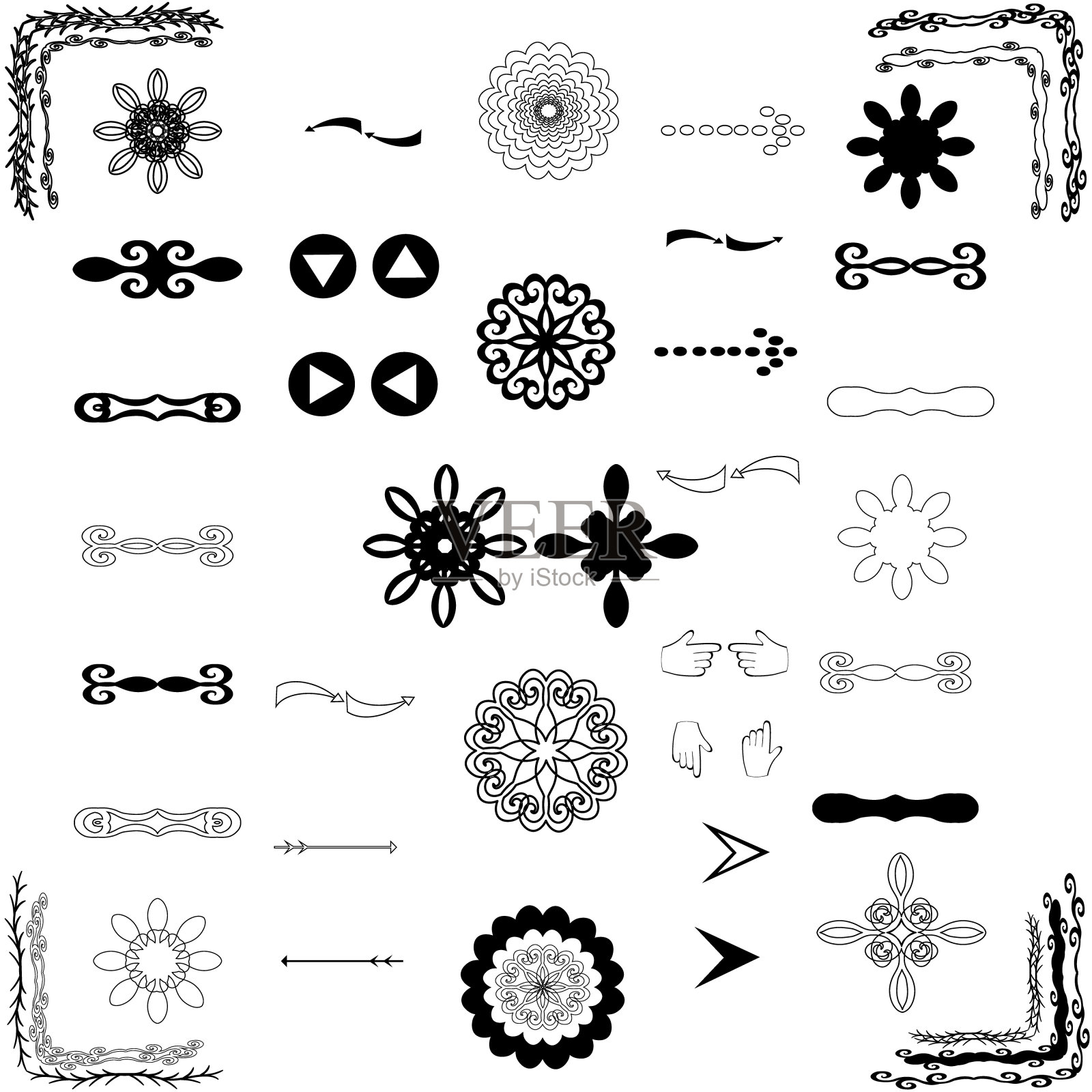 VEER
by iStock