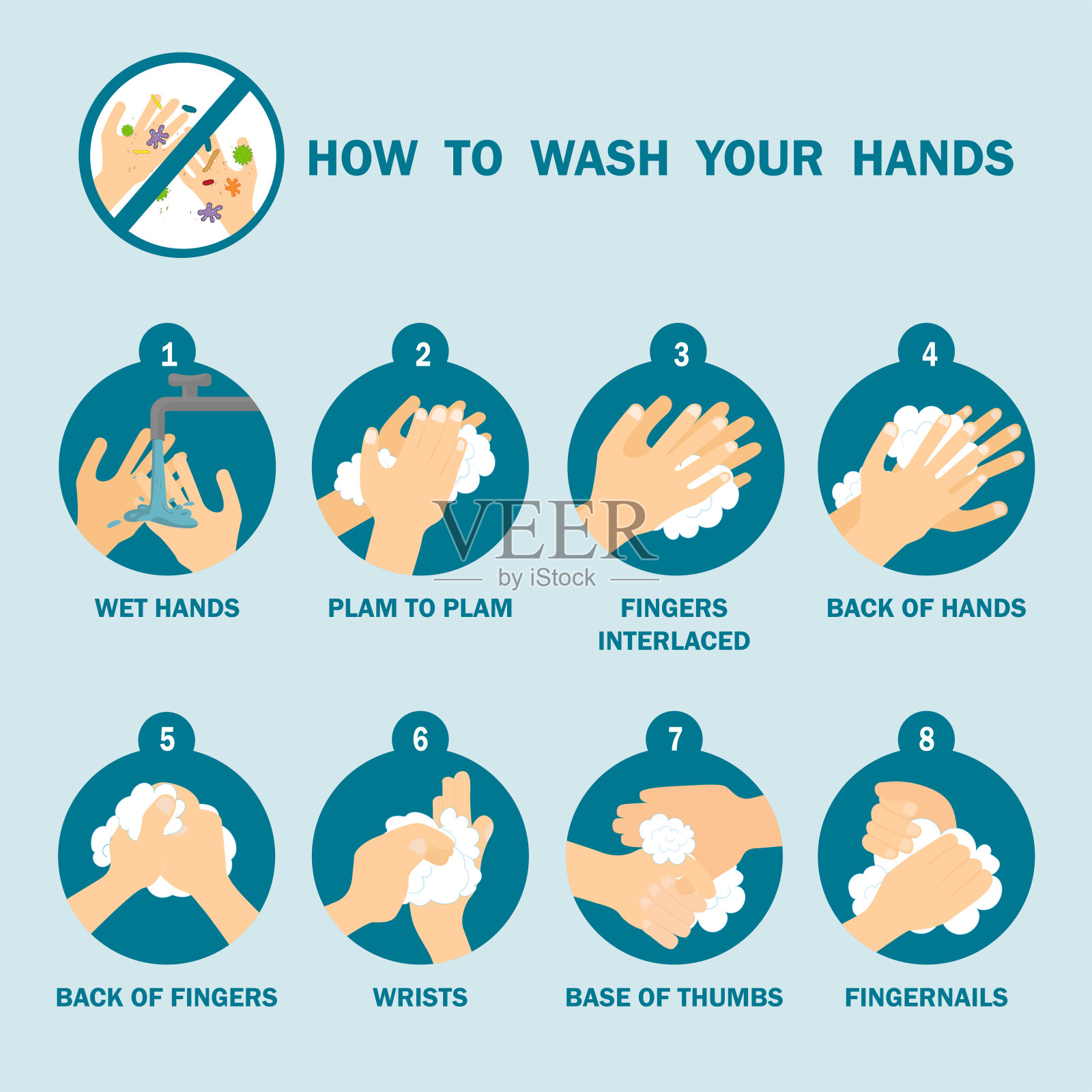 HOW TO WASH YOUR HANDS

1
WET HANDS

2
PLAM TO PLAM

3
FINGERS INTERLACED

4
BACK OF HANDS

VEER
by iStock

5
BACK OF FINGERS

6
WRISTS

7
BASE OF THUMBS

8
FINGERNAILS