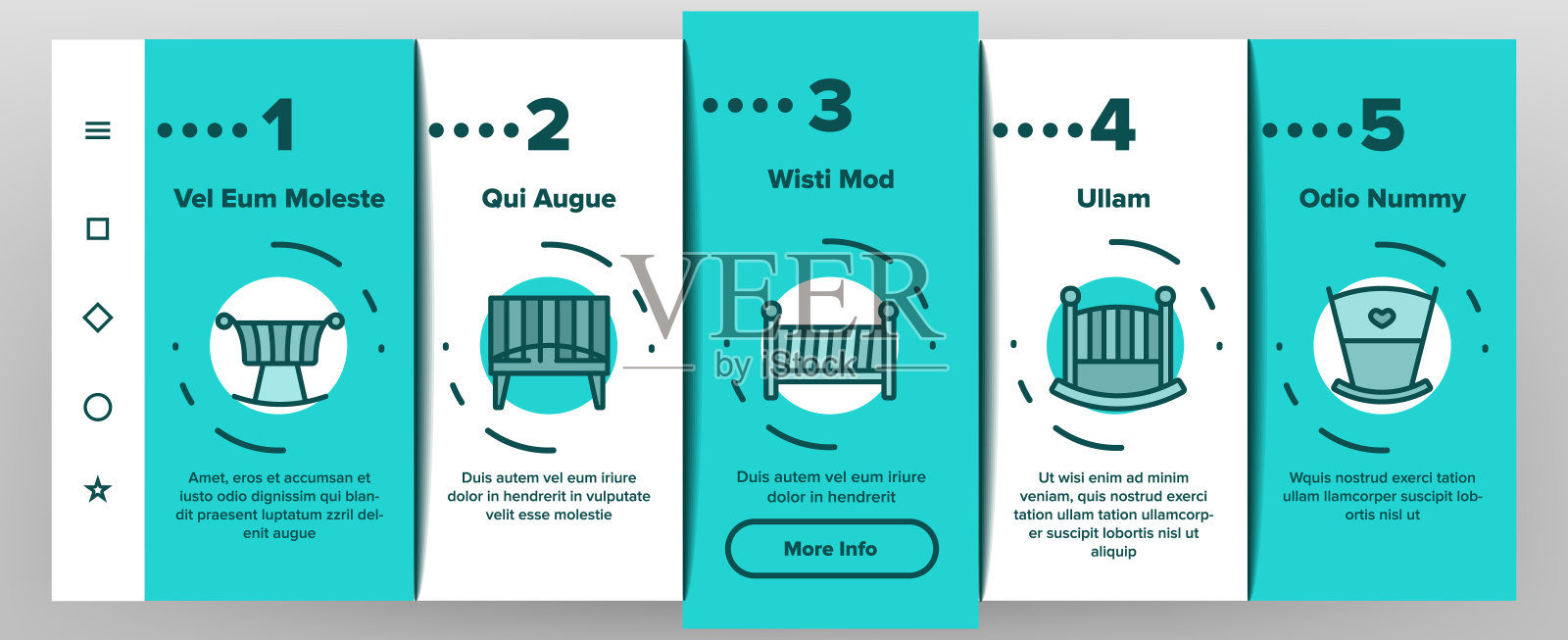 1

Vel Eum Moleste

Amet, eros et accumsan et iusto odio dignissim qui blandit praesent luptatum zzril delenit augue

2

Qui Augue

Duis autem vel eum iriure dolor in hendrerit in vulputate velit esse molestie

3

Wisti Mod

VEER by iStock

Duis autem vel eum iriure dolor in hendrerit

More Info

4

Ullam

Ut wisi enim ad minim veniam, quis nostrud exerci tation ullam tation ullamcorper suscipit lobortis nisl ut aliquip

5

Odio Nummy

Wquis nostrud exerci tation ullam llamcorper suscipit lobortis nisl ut