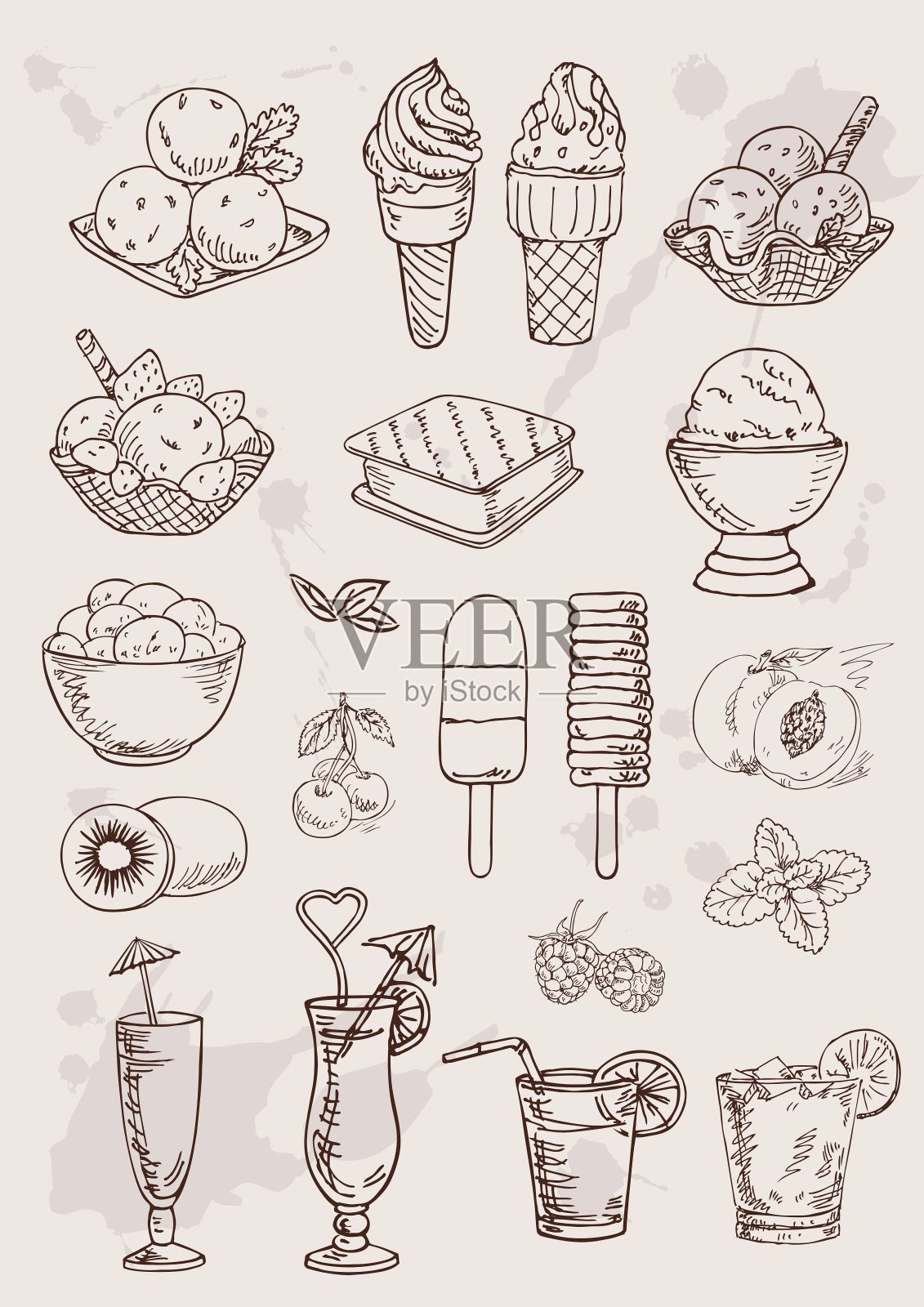 VEER
by iStock