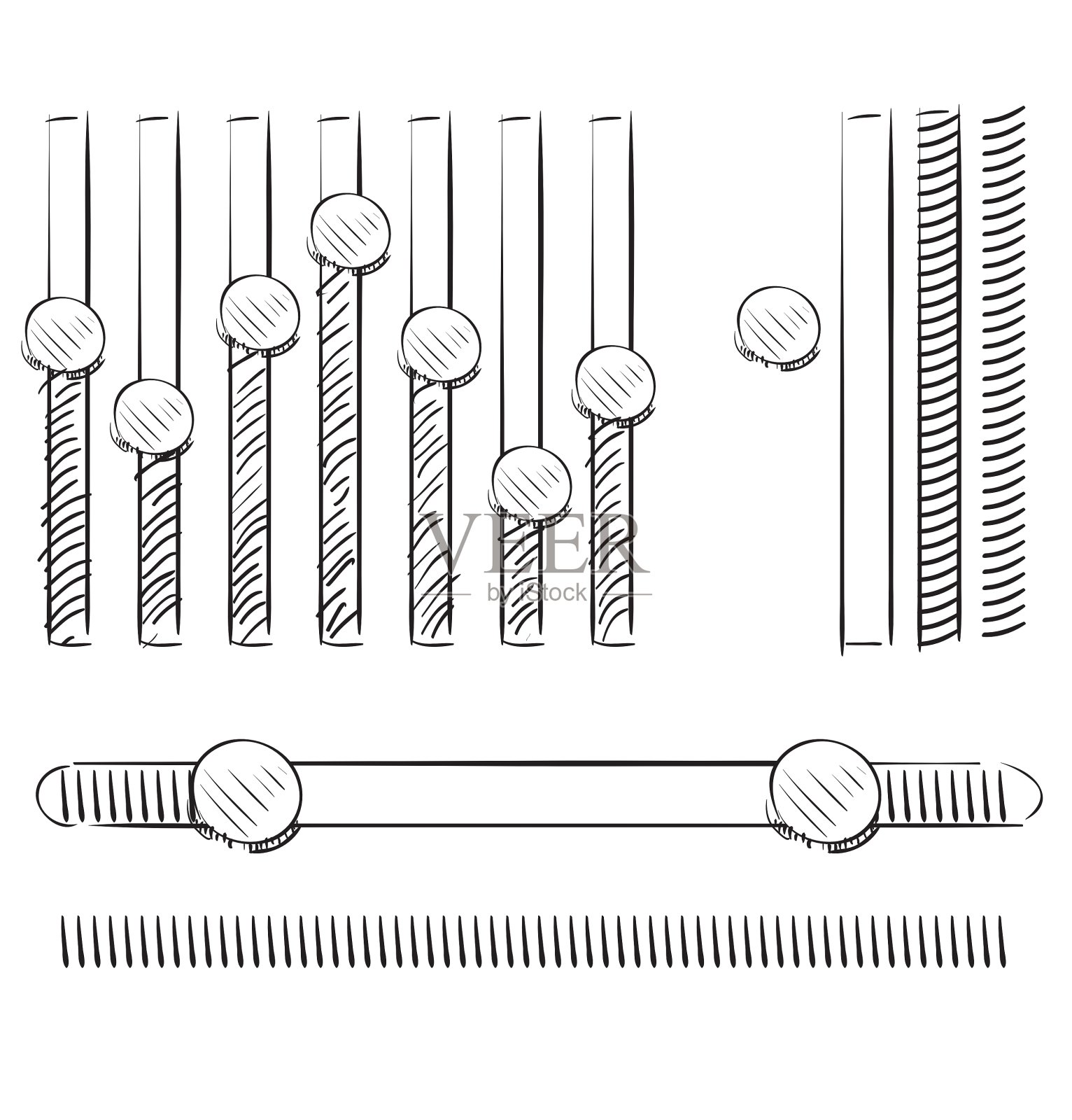 VEER
by iStock