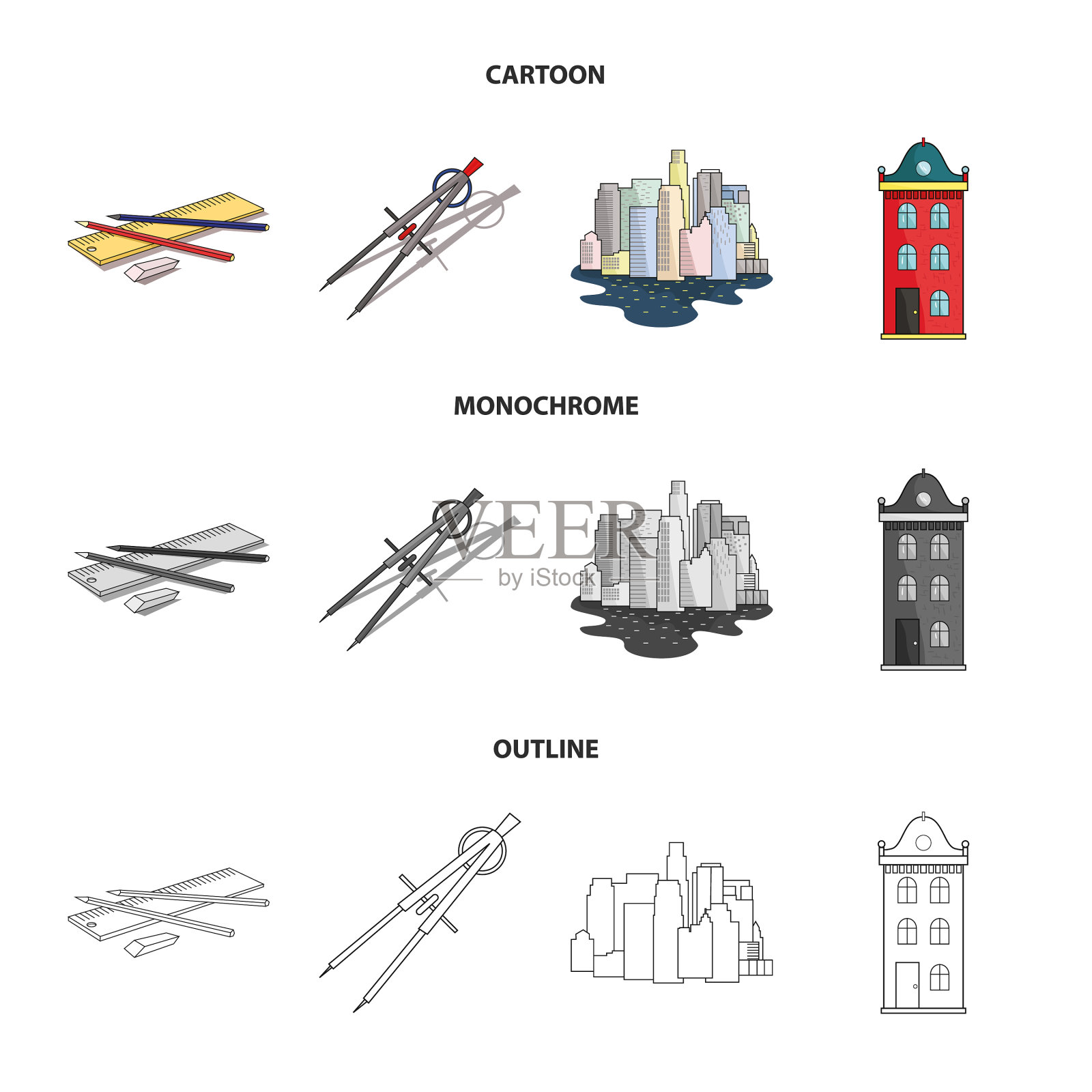 CARTOON

MONOCHROME

VEER
by iStock

OUTLINE