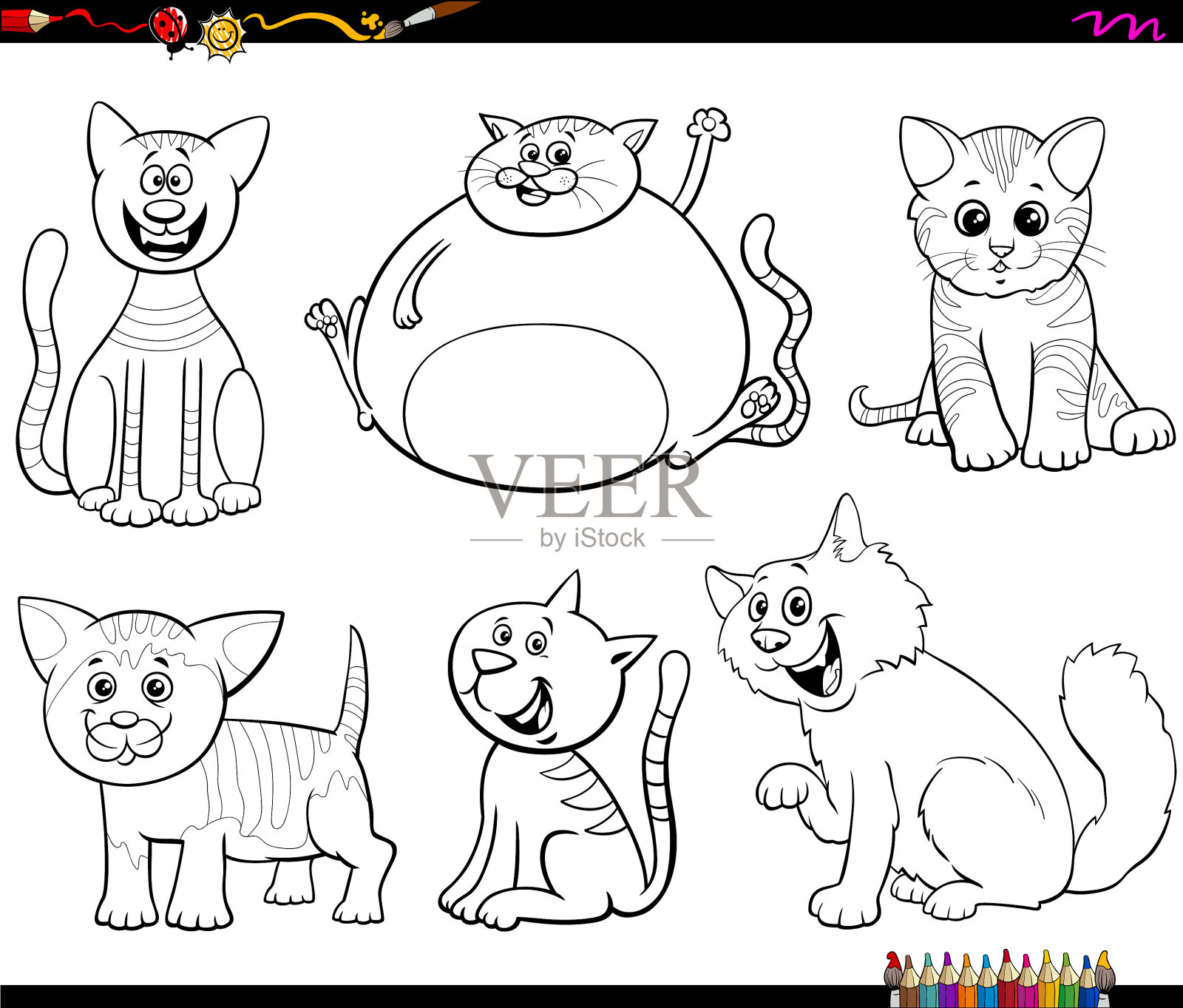 VEER
by iStock