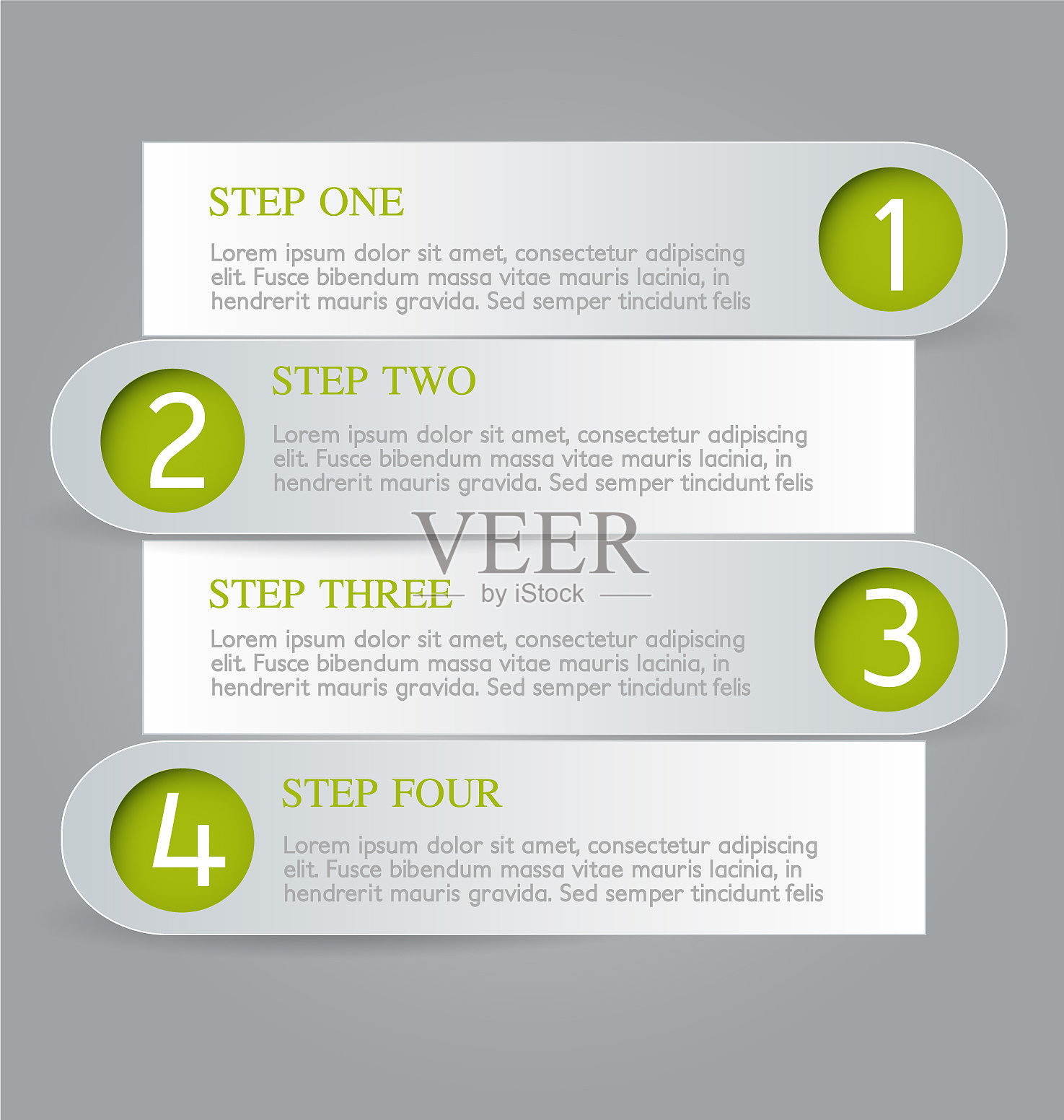 STEP ONE

Lorem ipsum dolor sit amet, consectetur adipiscing elit. Fusce bibendum massa vitae mauris lacinia, in hendrerit mauris gravida. Sed semper tincidunt felis

1

2

STEP TWO

Lorem ipsum dolor sit amet, consectetur adipiscing elit. Fusce bibendum massa vitae mauris lacinia, in hendrerit mauris gravida. Sed semper tincidunt felis

VEER
by iStock

STEP THREE

Lorem ipsum dolor sit amet, consectetur adipiscing elit. Fusce bibendum massa vitae mauris lacinia, in hendrerit mauris gravida. Sed semper tincidunt felis

3

4

STEP FOUR

Lorem ipsum dolor sit amet, consectetur adipiscing elit. Fusce bibendum massa vitae mauris lacinia, in hendrerit mauris gravida. Sed semper tincidunt felis