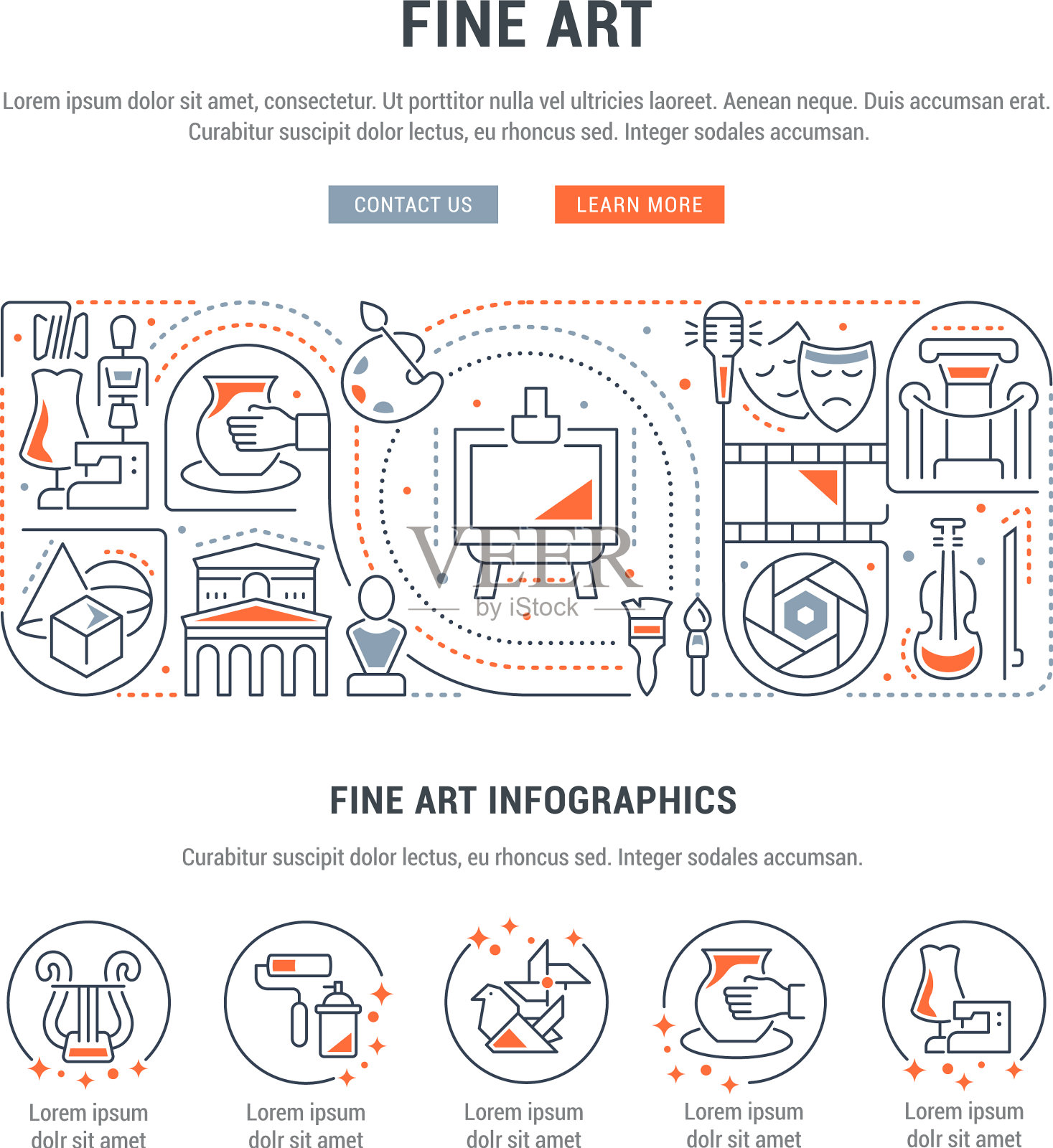 FINE ART

Lorem ipsum dolor sit amet, consectetur. Ut porttitor nulla vel ultricies laoreet. Aenean neque. Duis accumsan erat. Curabitur suscipit dolor lectus, eu rhoncus sed. Integer sodales accumsan.

CONTACT US

LEARN MORE

VEER
by iStock

FINE ART INFOGRAPHICS

Curabitur suscipit dolor lectus, eu rhoncus sed. Integer sodales accumsan.

Lorem ipsum dolr sit amet

Lorem ipsum dolr sit amet

Lorem ipsum dolr sit amet

Lorem ipsum dolr sit amet

Lorem ipsum dolr sit amet