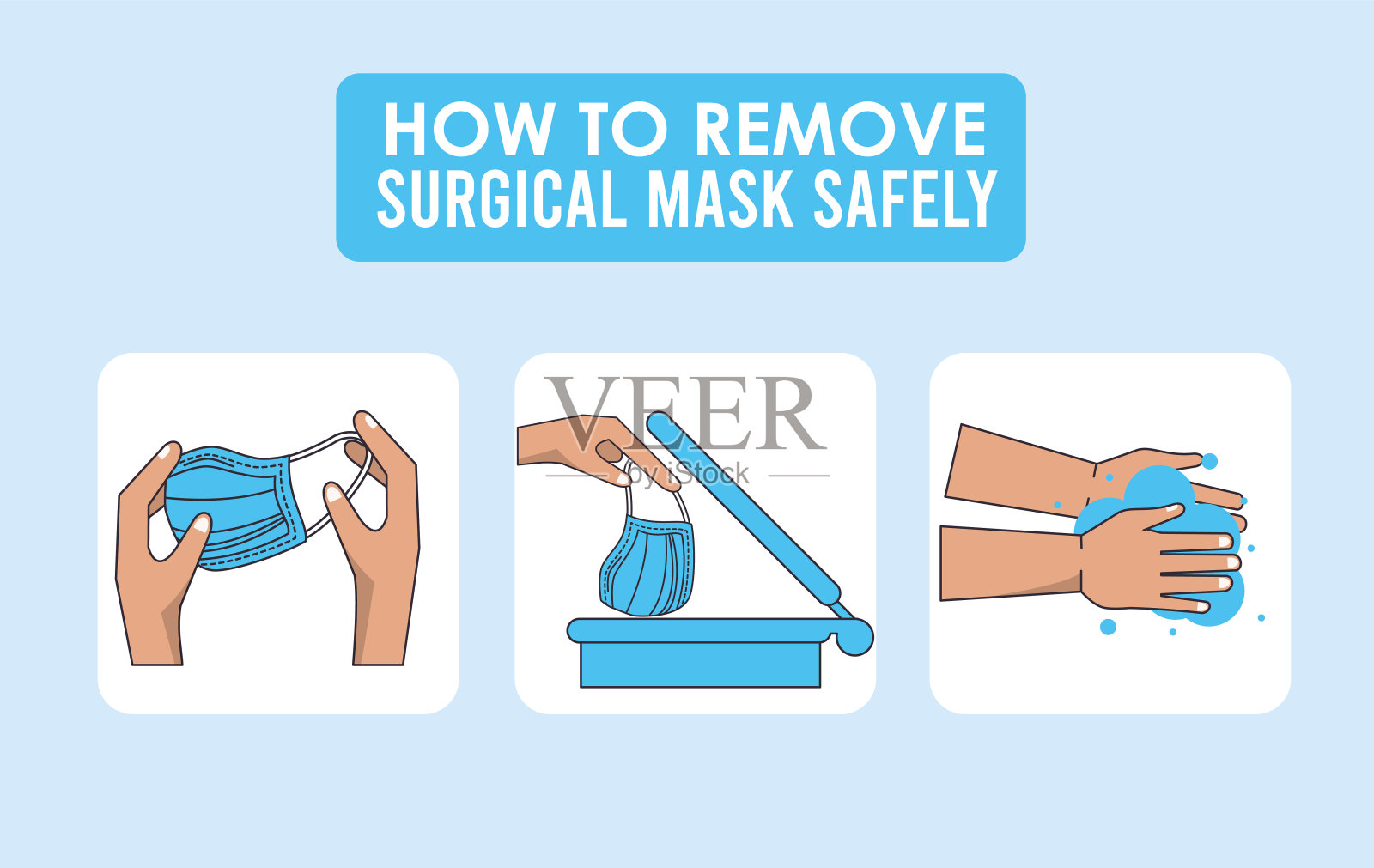 HOW TO REMOVE
SURGICAL MASK SAFELY

VEER
by iStock