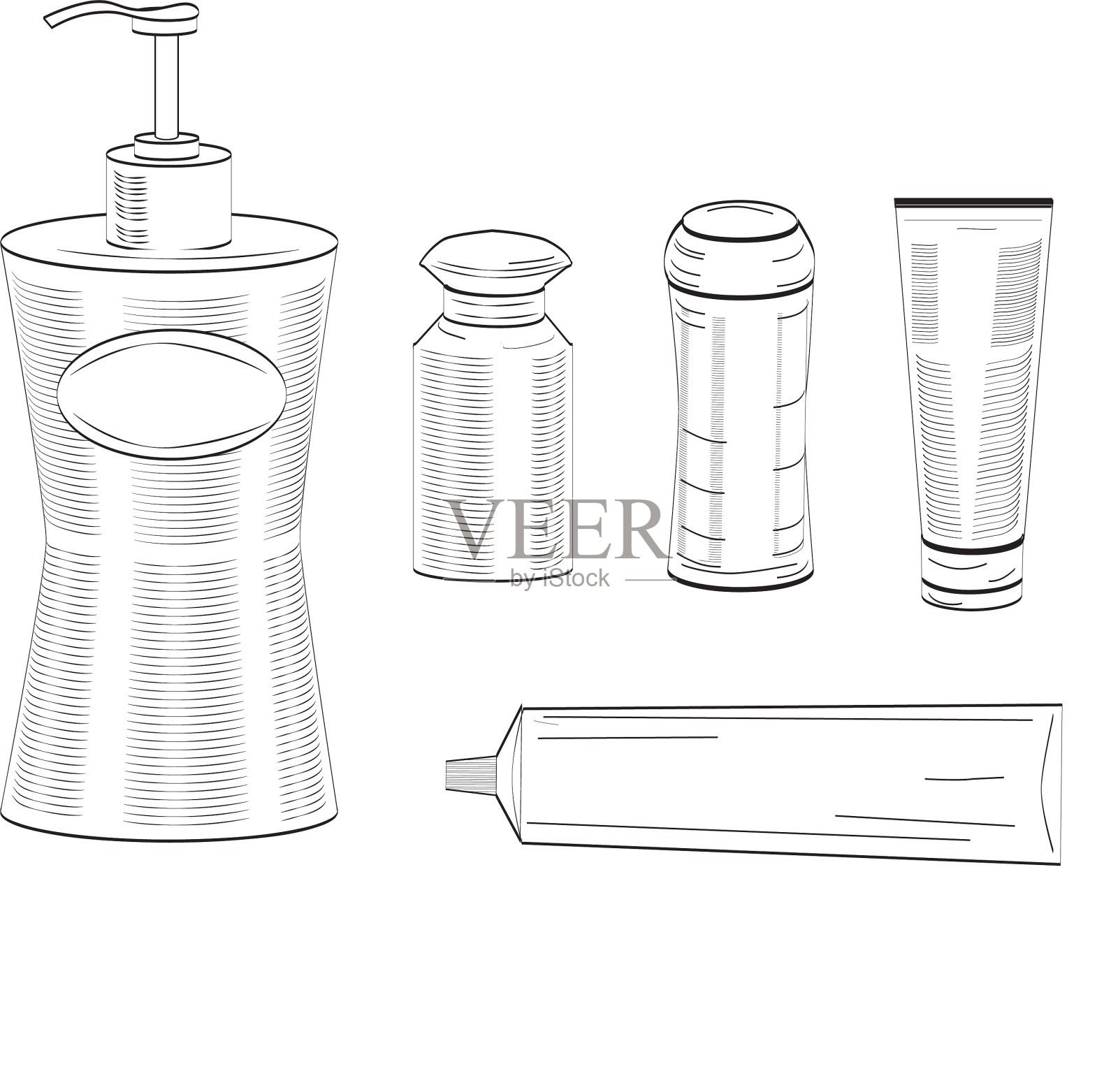 VEER
by iStock