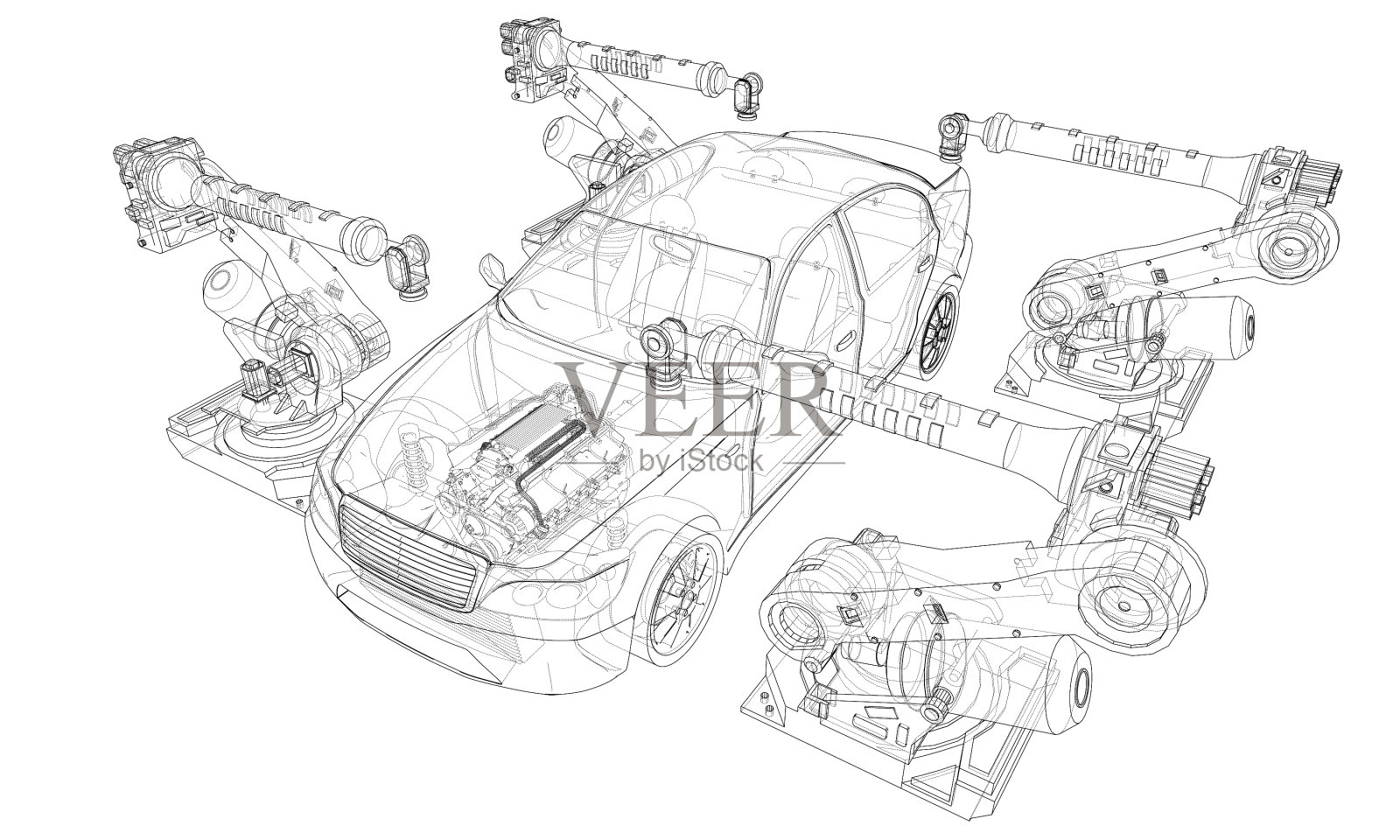 VEER
by iStock