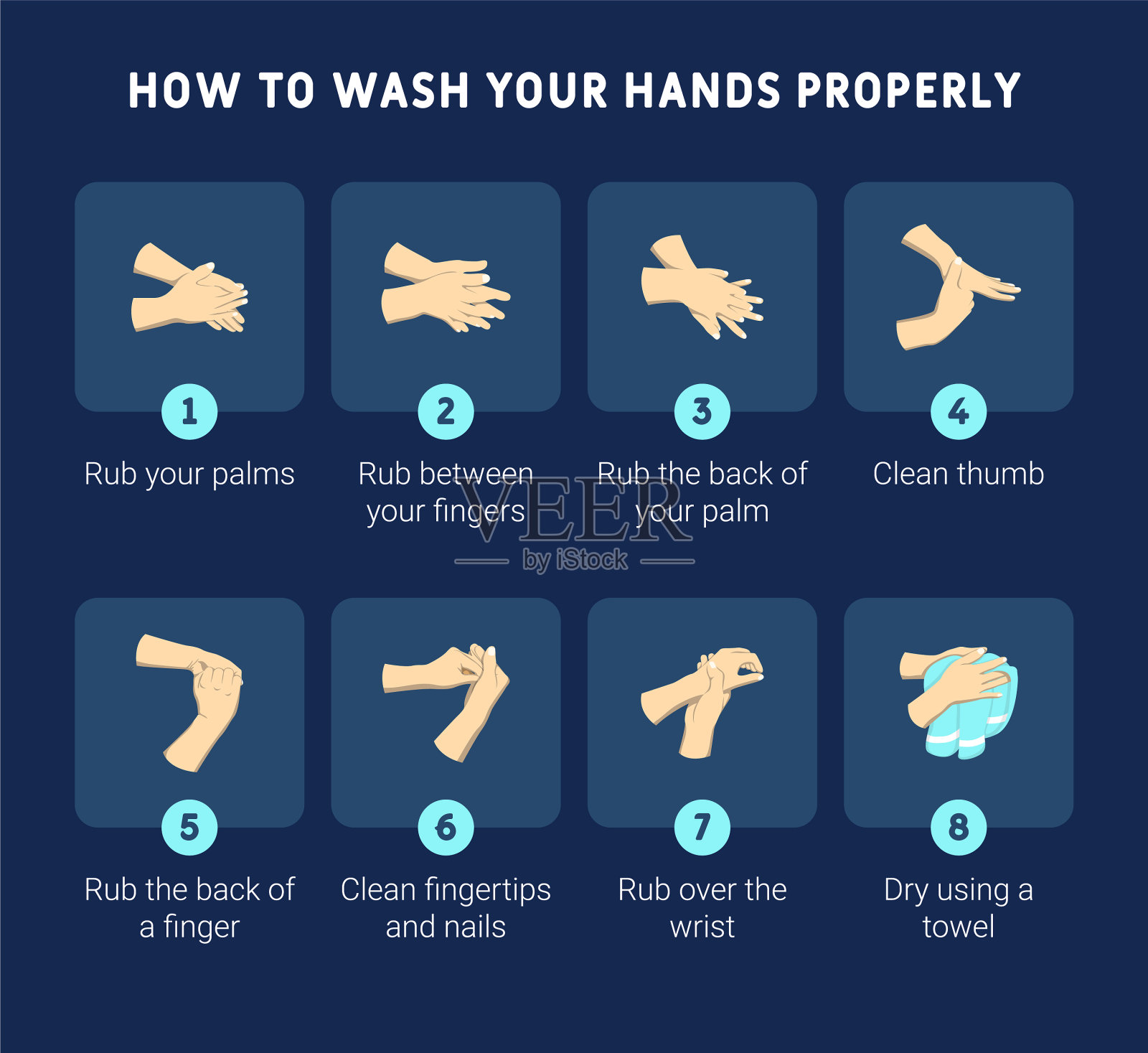 HOW TO WASH YOUR HANDS PROPERLY

1
Rub your palms

2
Rub between your fingers

3
Rub the back of your palm

4
Clean thumb

VEER
by iStock

5
Rub the back of a finger

6
Clean fingertips and nails

7
Rub over the wrist

8
Dry using a towel