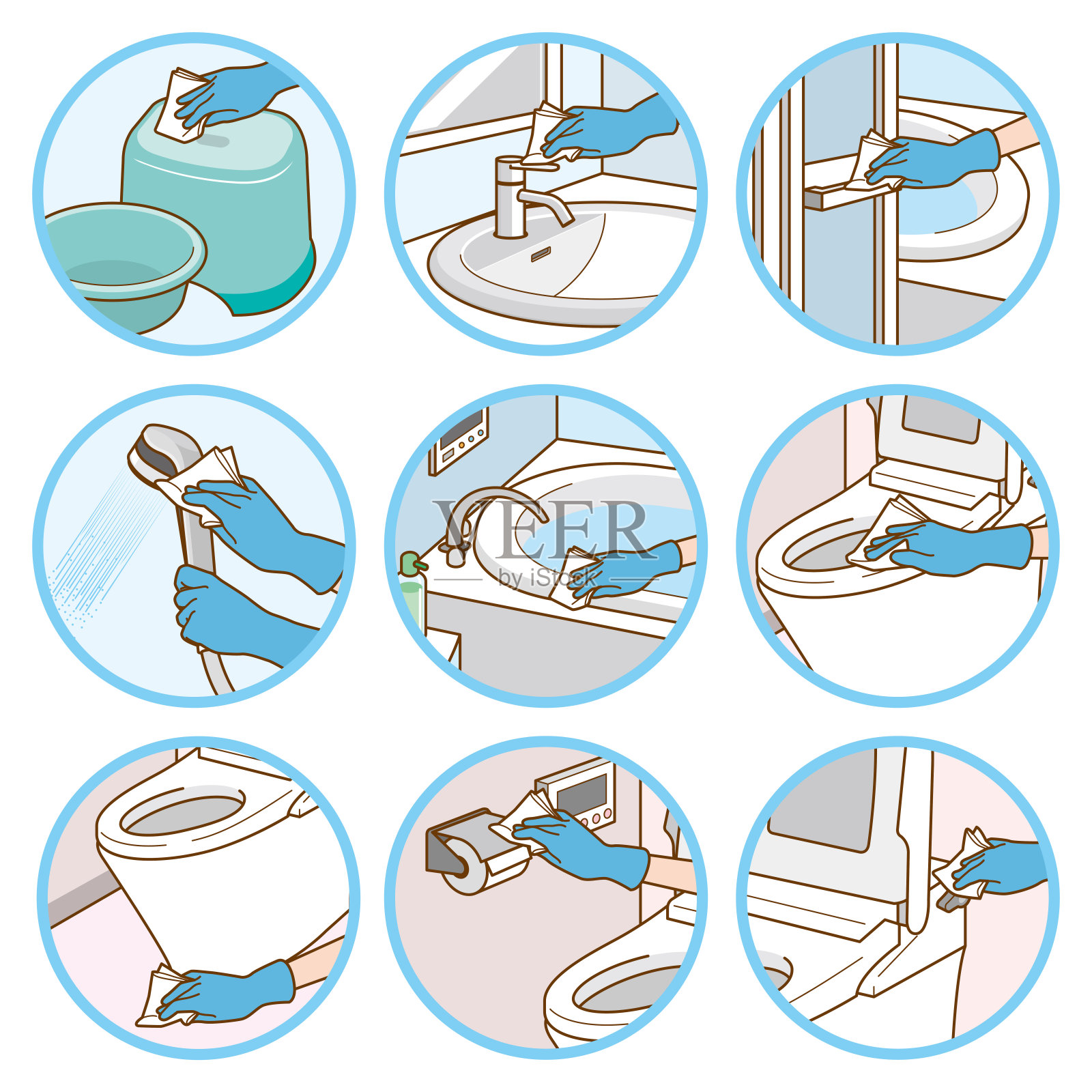 VEER
by iStock