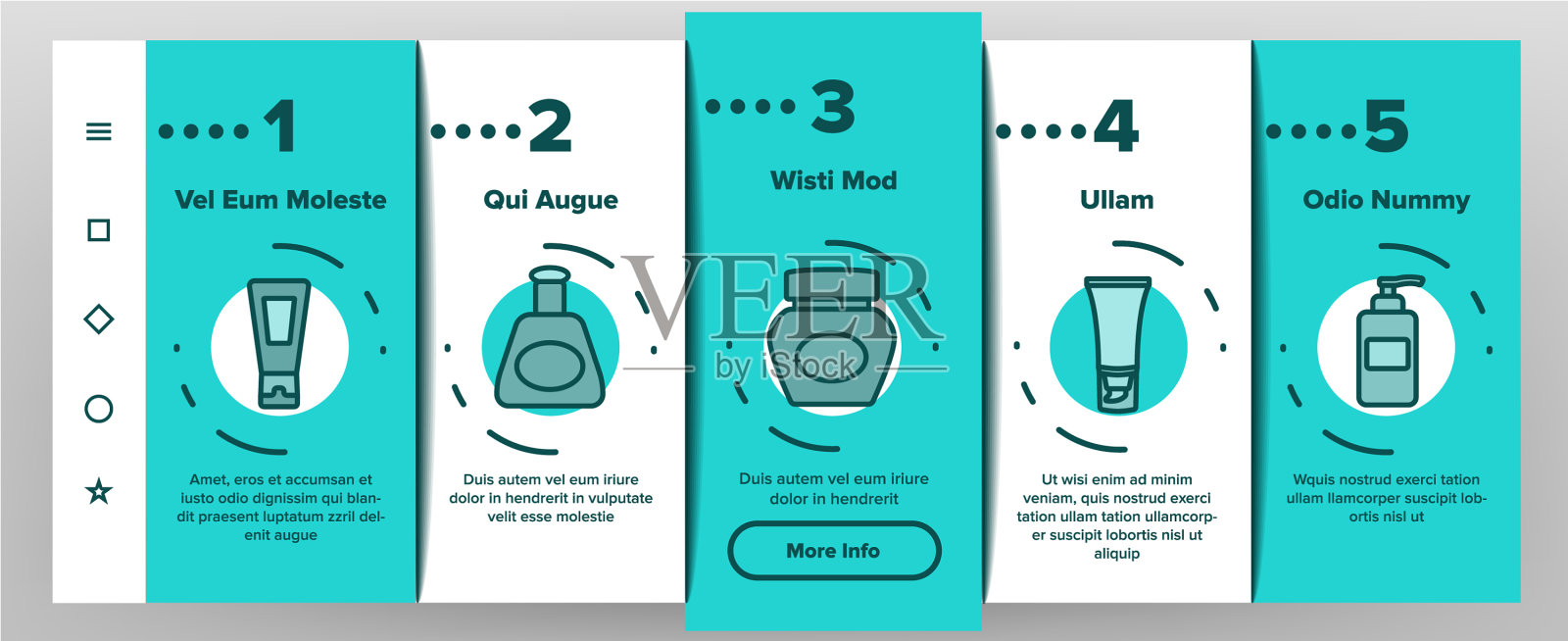 1

Vel Eum Moleste

Amet, eros et accumsan et iusto odio dignissim qui blandit praesent luptatum zzril delenit augue

2

Qui Augue

Duis autem vel eum iriure dolor in hendrerit in vulputate velit esse molestie

3

Wisti Mod

VEER by iStock

Duis autem vel eum iriure dolor in hendrerit

More Info

4

Ullam

Ut wisi enim ad minim veniam, quis nostrud exerci tation ullam tation ullamcorper suscipit lobortis nisl ut aliquip

5

Odio Nummy

Wquis nostrud exerci tation ullam llamcorper suscipit lobortis nisl ut