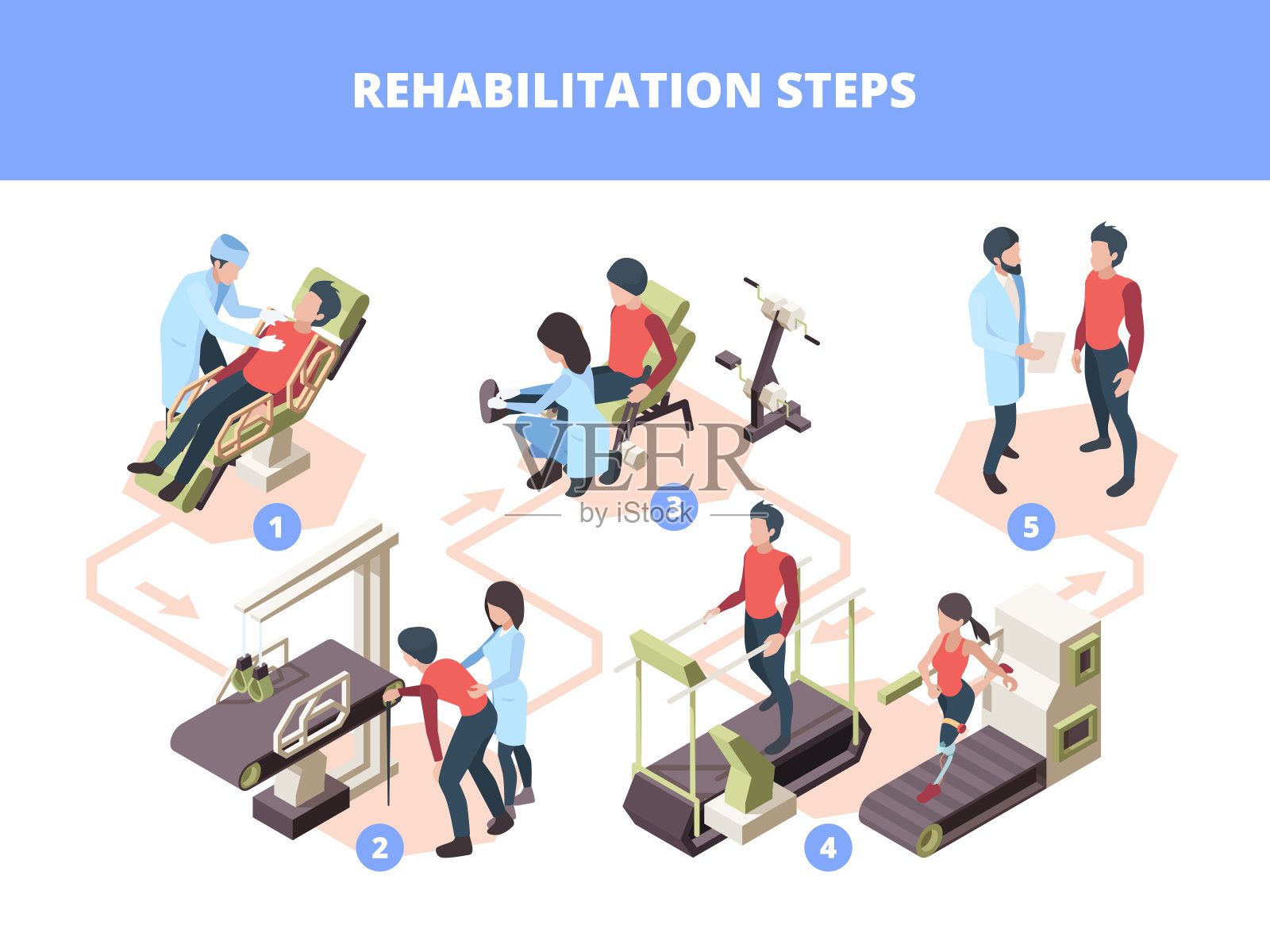 REHABILITATION STEPS

1

VEER
by iStock

3

5

2

4